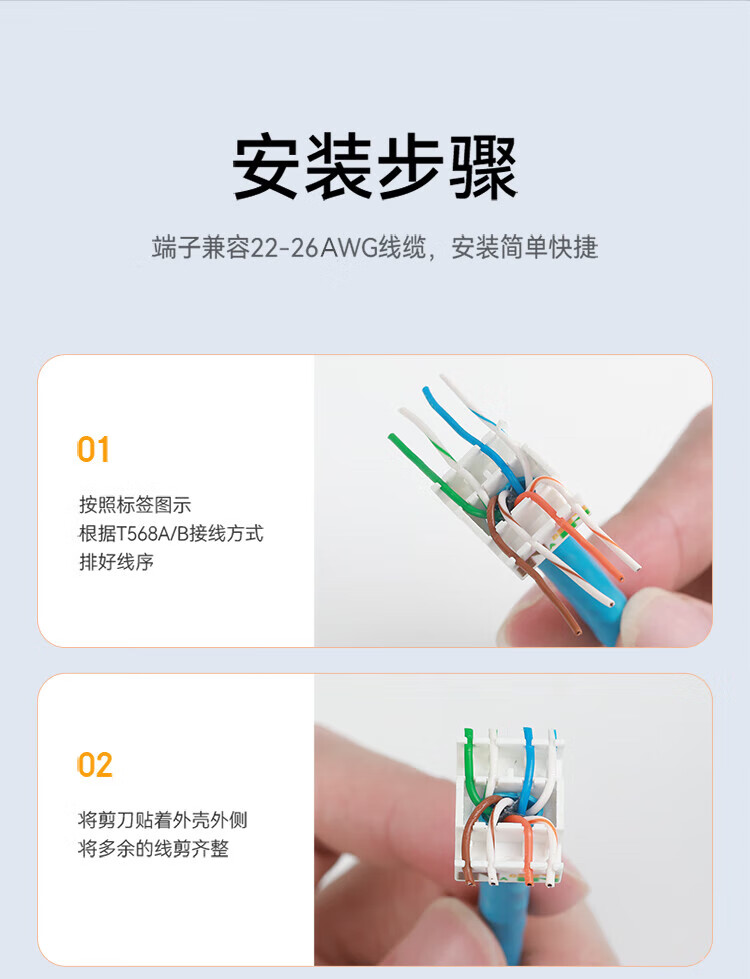 安装步骤

端子兼容22-26AWG线缆，安装简单快捷

01

按照标签图示
根据T568A/B接线方式
排好线序

02

将剪刀贴着外壳外侧
将多余的线剪齐整