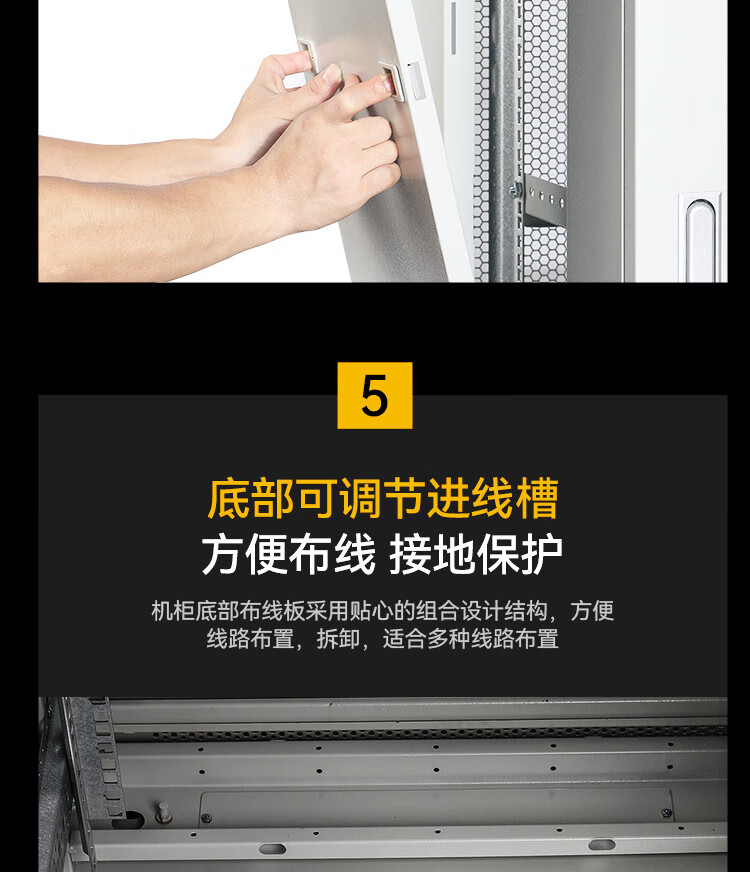 5

底部可调节进线槽

方便布线 接地保护

机柜底部布线板采用贴心的组合设计结构，方便线路布置，拆卸，适合多种线路布置