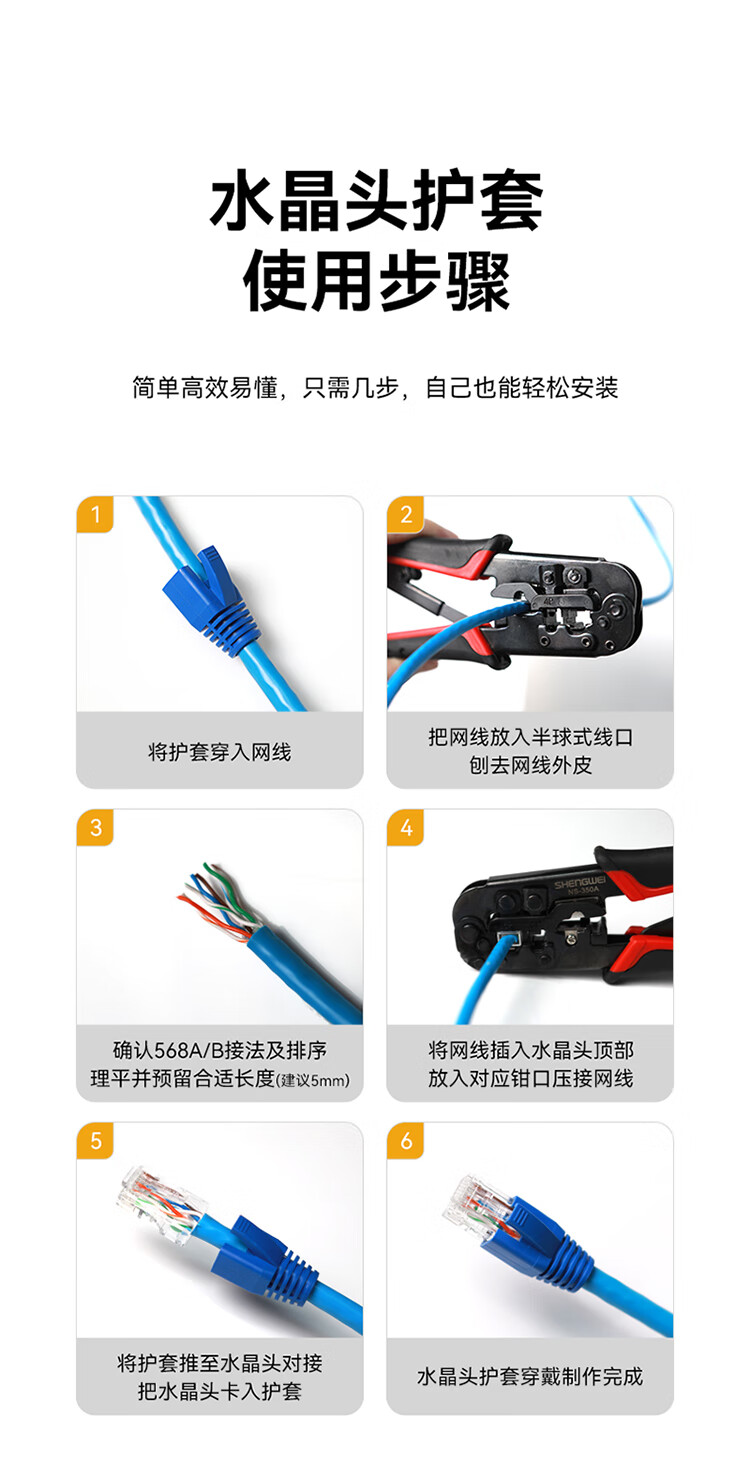 水晶头护套
使用步骤

简单高效易懂，只需几步，自己也能轻松安装

1

将护套穿入网线

2

把网线放入半球式线口
刨去网线外皮

3

确认568A/B接法及排序
理平并预留合适长度(建议5mm)

4

SHENGWEI
NS-350A

将网线插入水晶头顶部
放入对应钳口压接网线

5

将护套推至水晶头对接
把水晶头卡入护套

6

水晶头护套穿戴制作完成