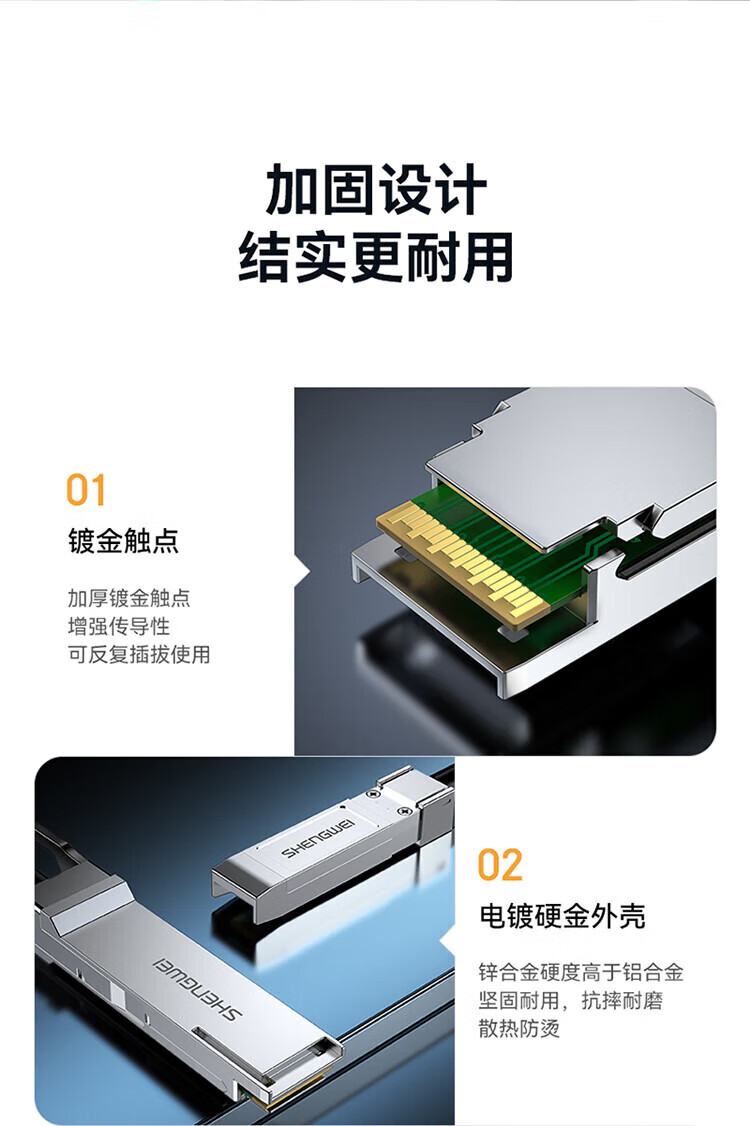 加固设计
结实更耐用

01
镀金触点

加厚镀金触点
增强传导性
可反复插拔使用

SHENGWEI

SHENGWEI

02
电镀硬金外壳

锌合金硬度高于铝合金
坚固耐用，抗摔耐磨
散热防烫