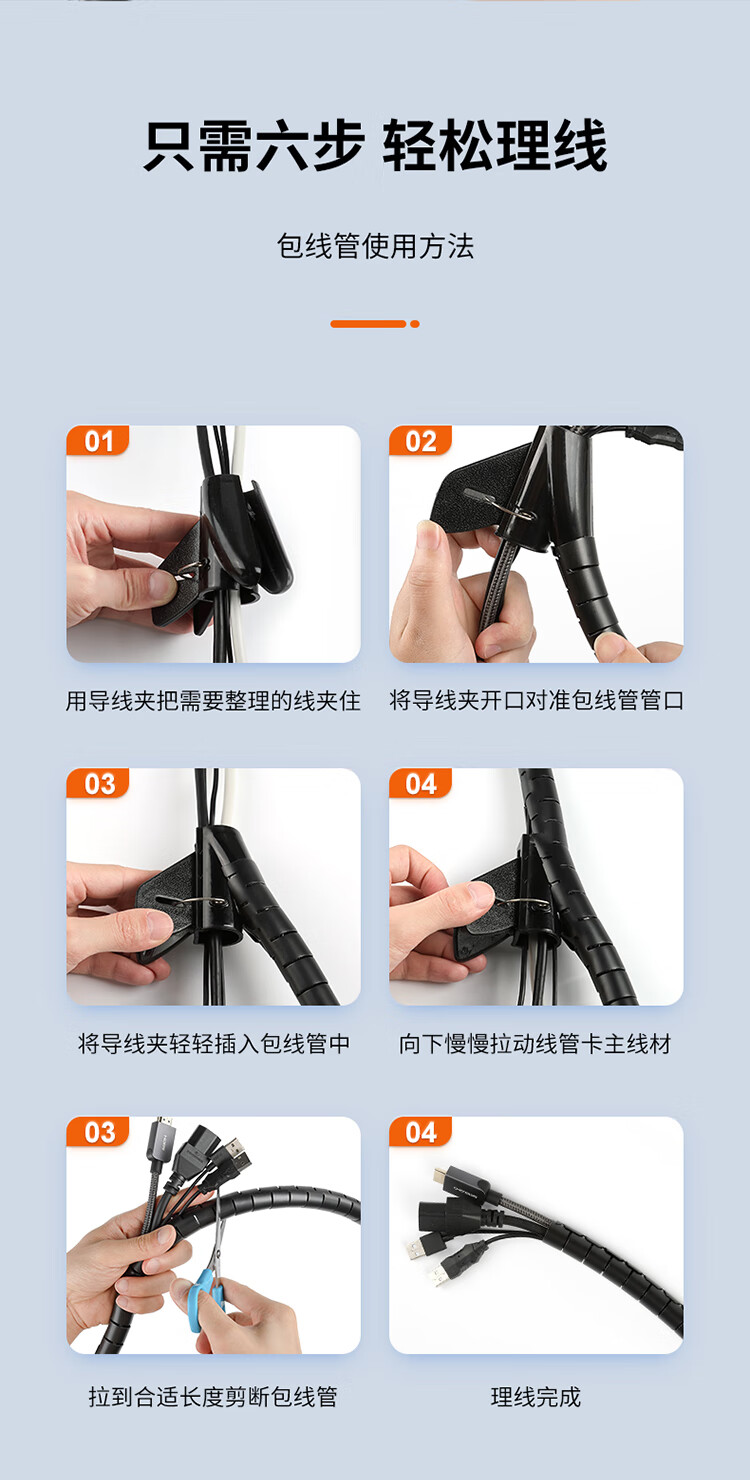 只需六步 轻松理线

包线管使用方法

01

用导线夹把需要整理的线夹住

02

将导线夹开口对准包线管管口

03

将导线夹轻轻插入包线管中

04

向下慢慢拉动线管卡主线材

03

拉到合适长度剪断包线管

04

理线完成