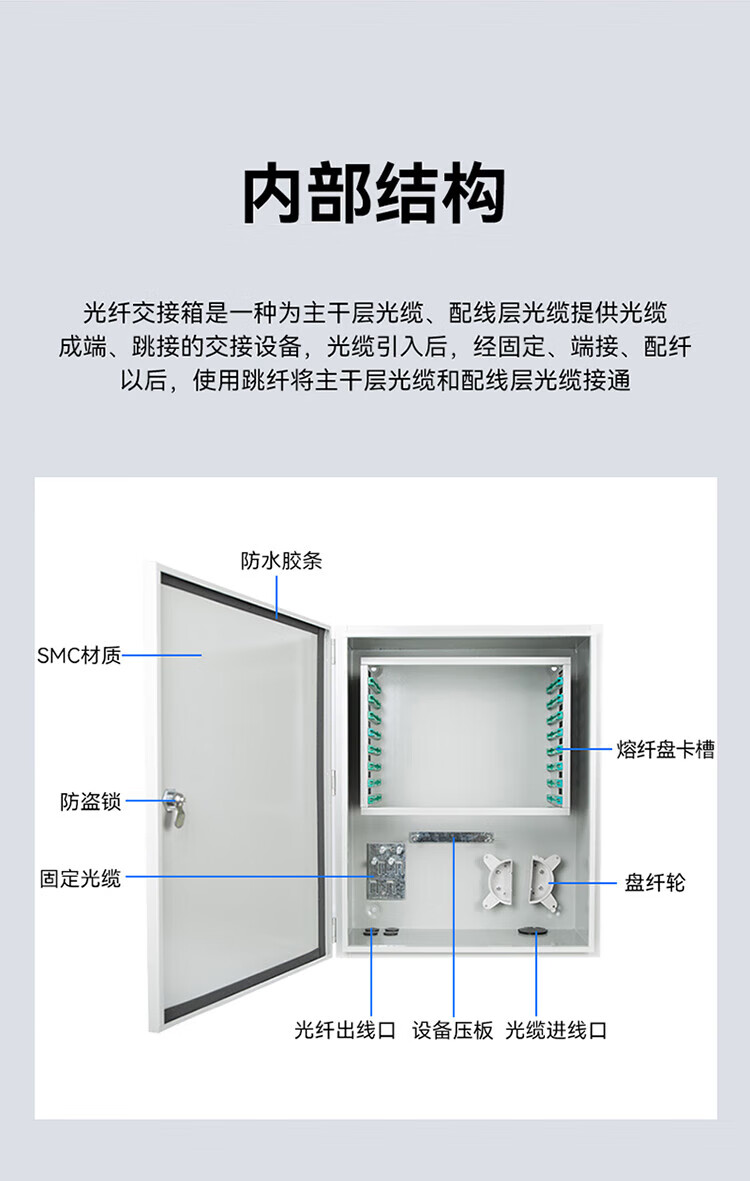 内部结构

光纤交接箱是一种为主干层光缆、配线层光缆提供光缆成端、跳接的交接设备，光缆引入后，经固定、端接、配纤以后，使用跳纤将主干层光缆和配线层光缆接通

防水胶条

SMC材质

熔纤盘卡槽

防盗锁

固定光缆

盘纤轮

光纤出线口

设备压板

光缆进线口