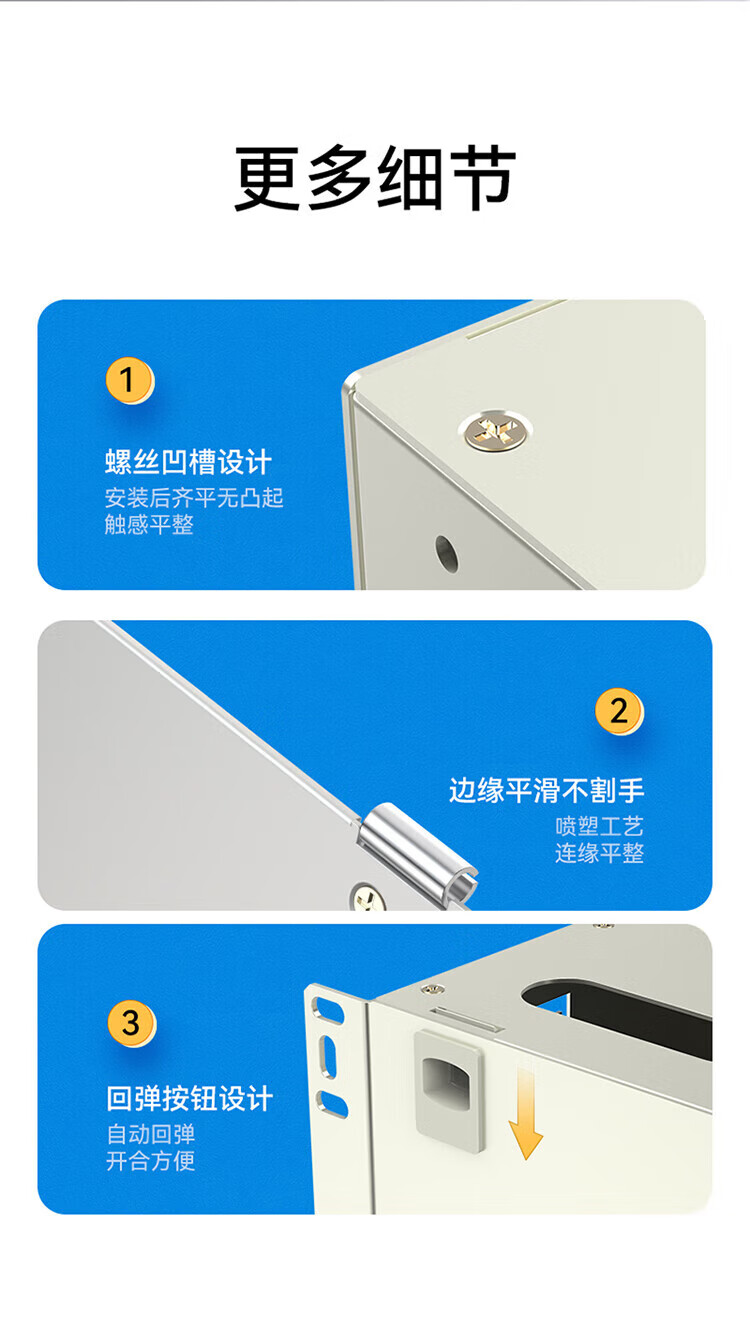 更多细节

1

螺丝凹槽设计
安装后齐平无凸起
触感平整

2

边缘平滑不割手
喷塑工艺
连缘平整

3

回弹按钮设计
自动回弹
开合方便