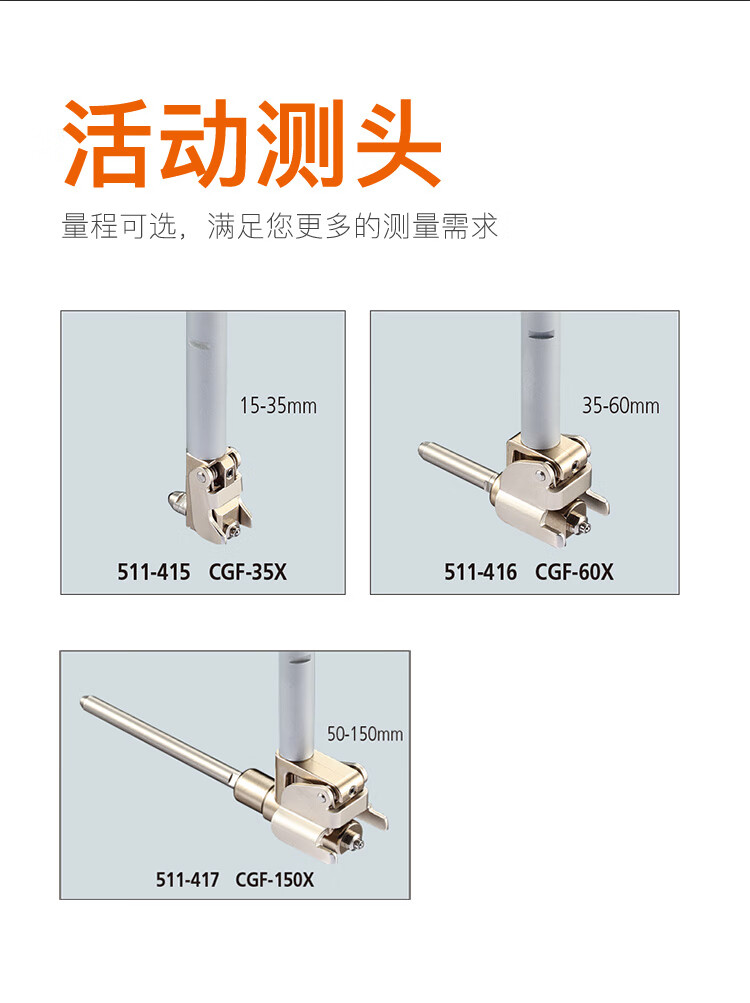 活动测头

量程可选，满足您更多的测量需求

15-35mm

511-415 CGF-35X

35-60mm

511-416 CGF-60X

50-150mm

511-417 CGF-150X