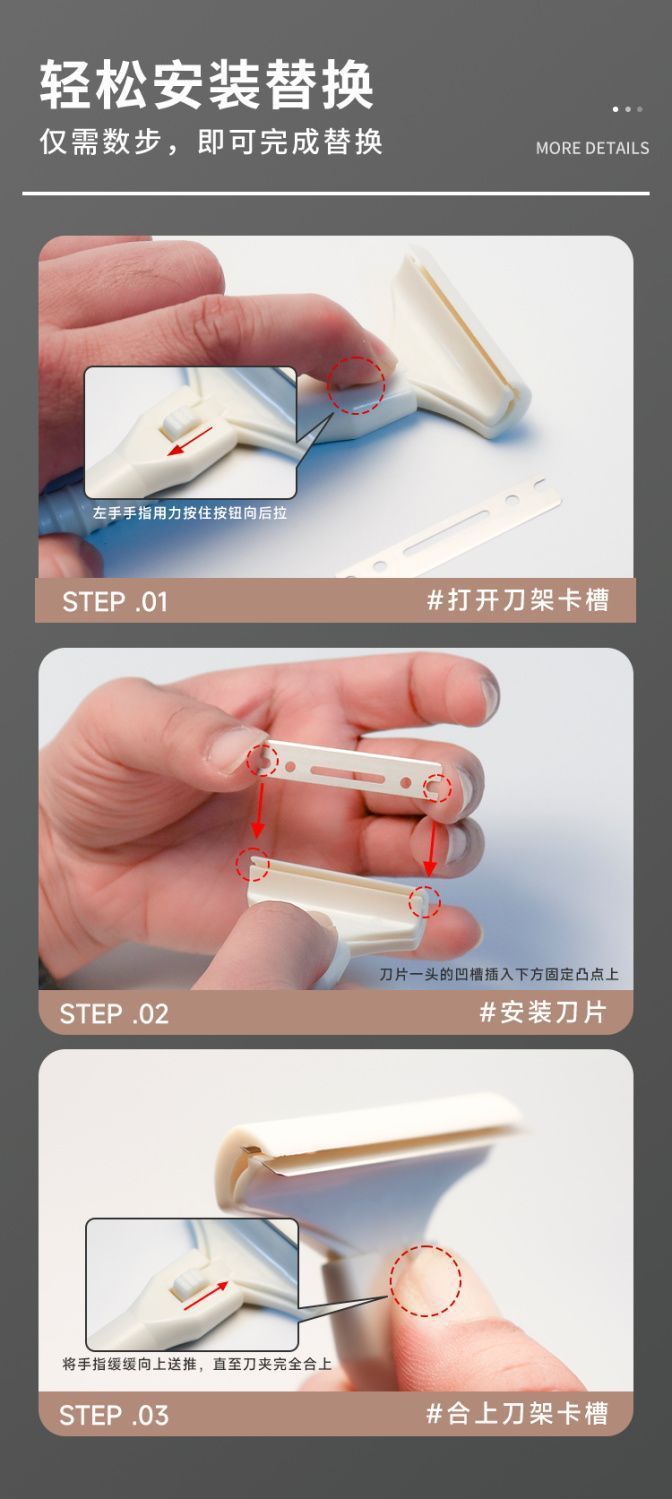 轻松安装替换
仅需数步，即可完成替换

MORE DETAILS

左手手指用力按住按钮向后拉

STEP .01

#打开刀架卡槽

刀片一头的凹槽插入下方固定凸点上

STEP .02

#安装刀片

将手指缓缓向上送推，直至刀夹完全合上

STEP .03

#合上刀架卡槽