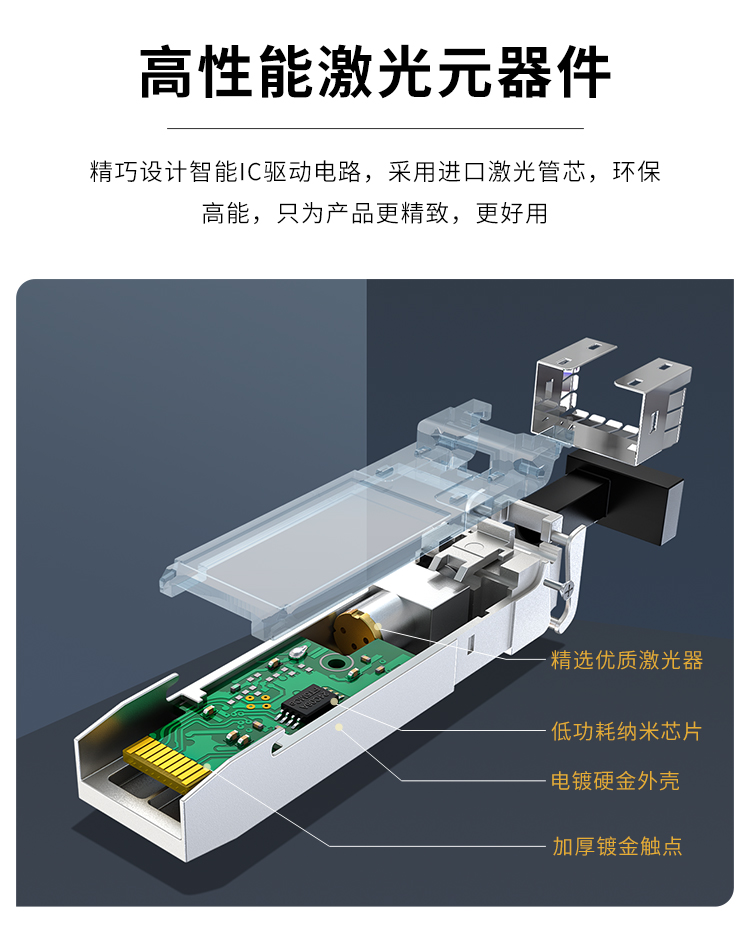 高性能激光元器件

精巧设计智能IC驱动电路，采用进口激光管芯，环保高能，只为产品更精致，更好用

精选优质激光器

低功耗纳米芯片

电镀硬金外壳

加厚镀金触点