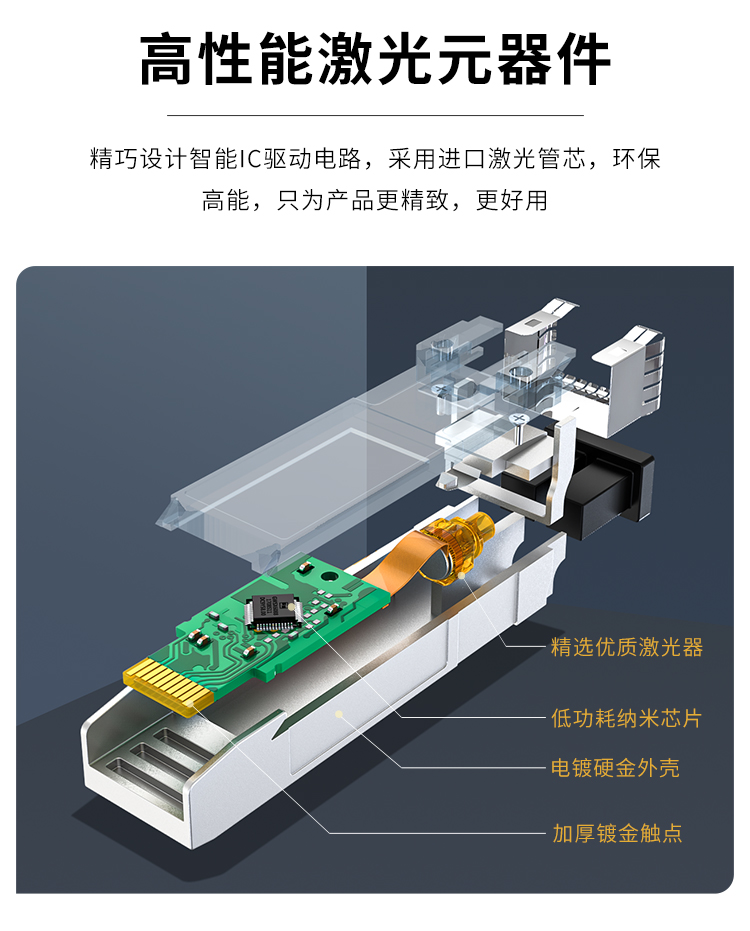 高性能激光元器件

精巧设计智能IC驱动电路，采用进口激光管芯，环保高能，只为产品更精致，更好用

精选优质激光器

低功耗纳米芯片

电镀硬金外壳

加厚镀金触点