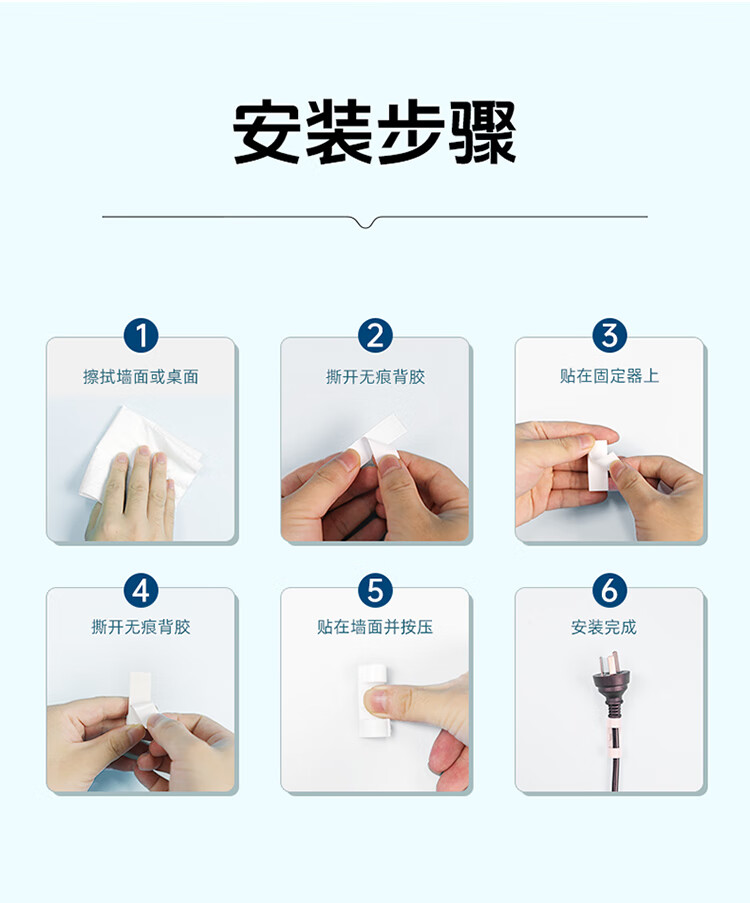 安装步骤

1
擦拭墙面或桌面

2
撕开无痕背胶

3
贴在固定器上

4
撕开无痕背胶

5
贴在墙面并按压

6
安装完成