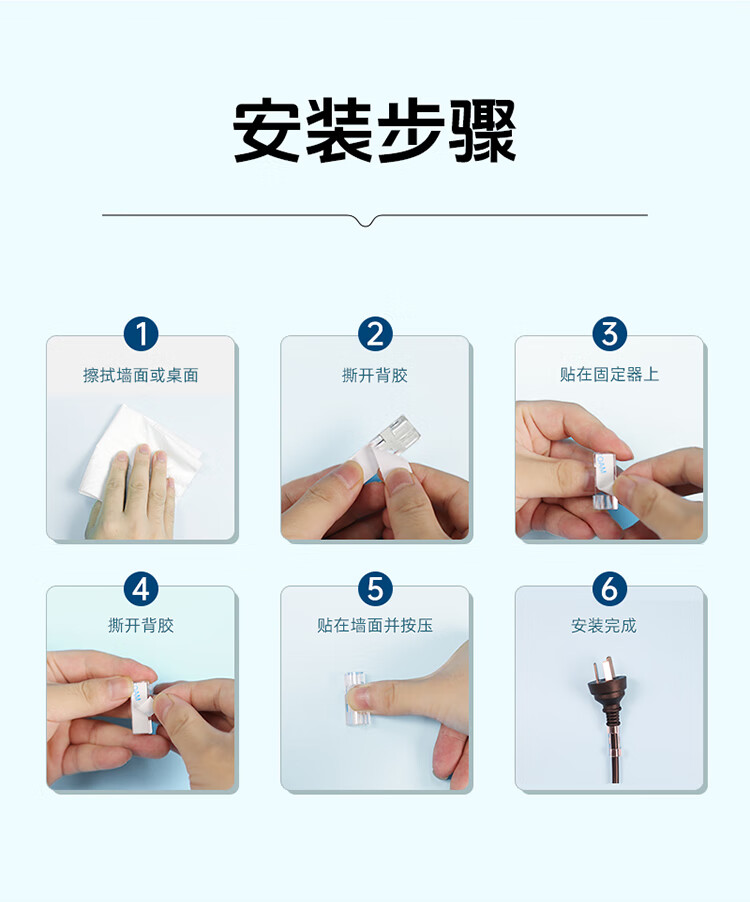 安装步骤

1
擦拭墙面或桌面

2
撕开背胶

3
贴在固定器上

4
撕开背胶

5
贴在墙面并按压

6
安装完成