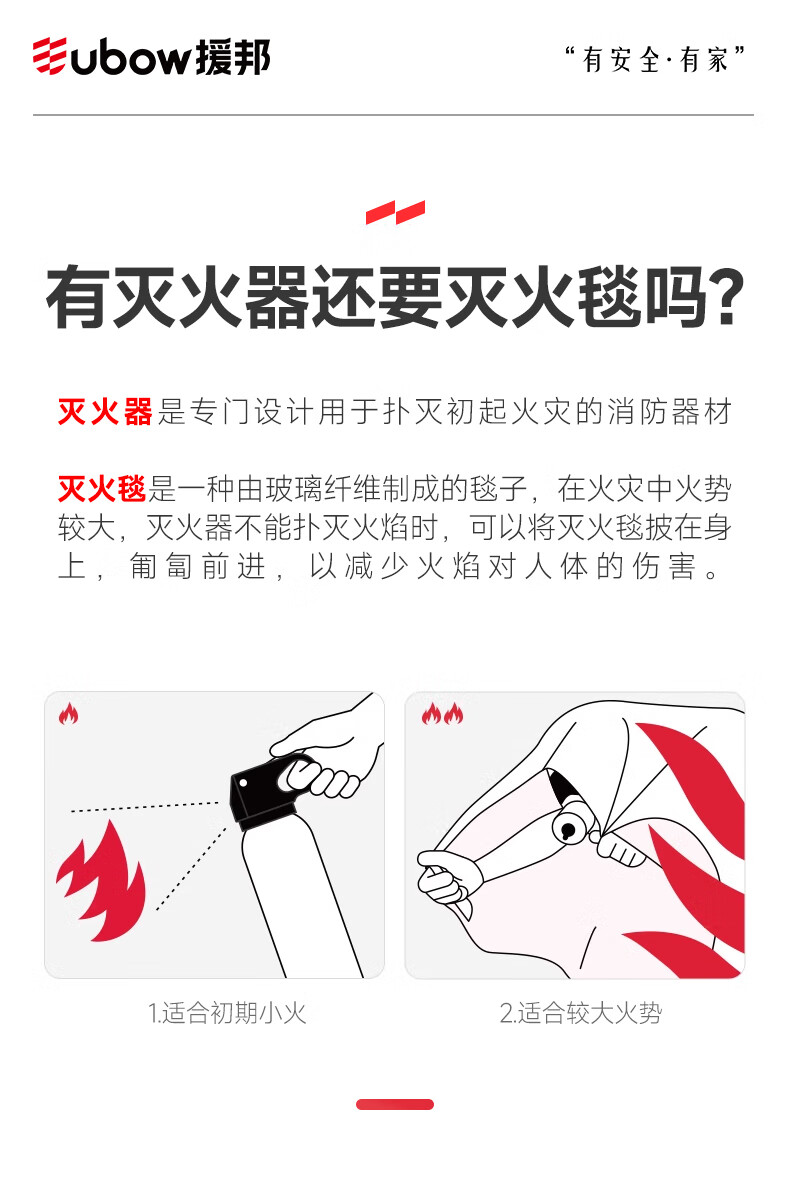 ubow援邦

“有安全·有家”

有灭火器还要灭火毯吗?

灭火器是专门设计用于扑灭初起火灾的消防器材

灭火毯是一种由玻璃纤维制成的毯子，在火灾中火势较大，灭火器不能扑灭火焰时，可以将灭火毯披在身上，匍匐前进，以减少火焰对人体的伤害。

1.适合初期小火

2.适合较大火势