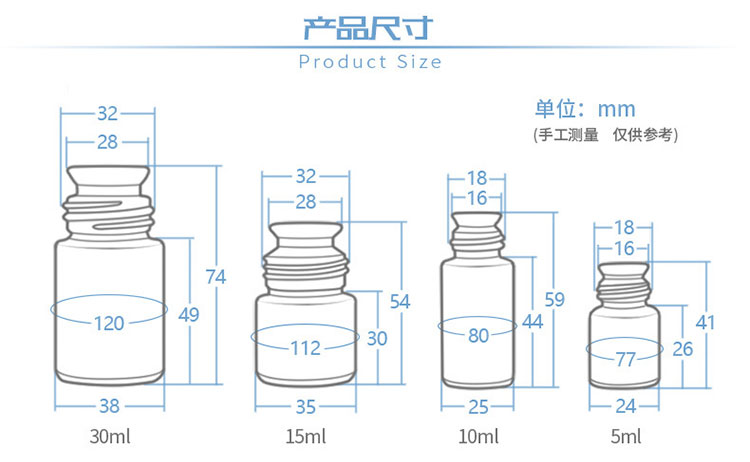 产品尺寸
Product Size

单位：mm
(手工测量 仅供参考)

32
28
74
49
120
38
30ml

32
28
54
30
112
35
15ml

18
16
59
44
80
25
10ml

18
16
41
26
77
24
5ml