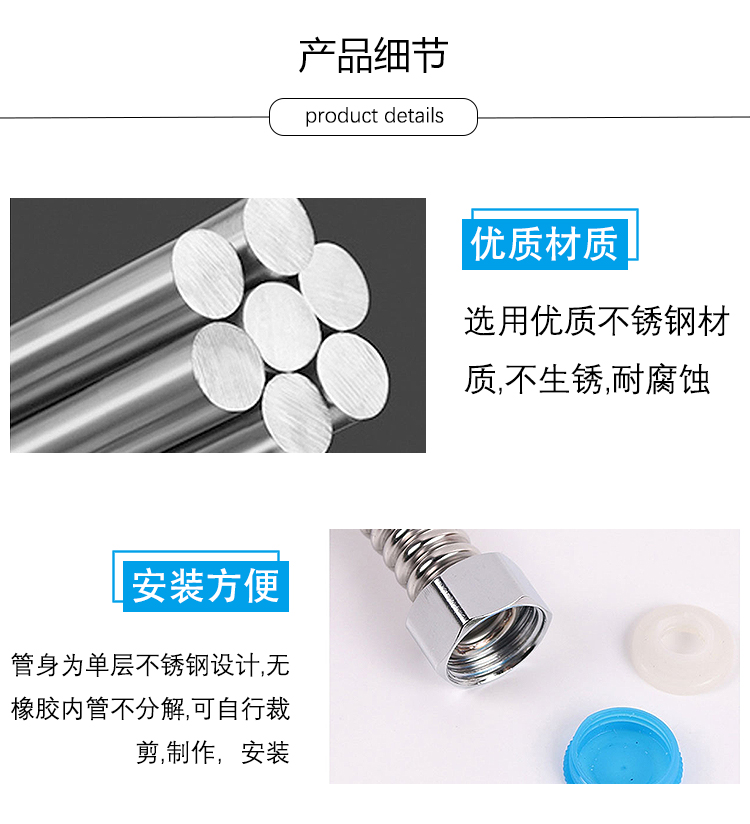 产品细节

product details

优质材质

选用优质不锈钢材质,不生锈,耐腐蚀

安装方便

管身为单层不锈钢设计,无橡胶内管不分解,可自行裁剪,制作，安装