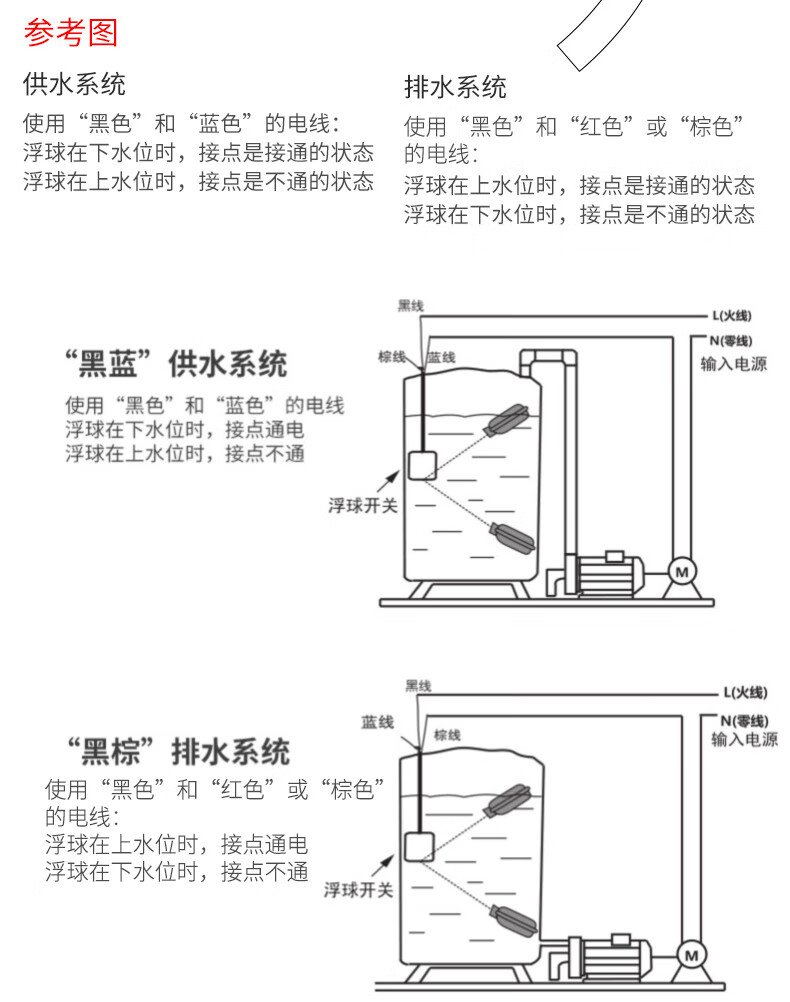 参考图

供水系统
使用“黑色”和“蓝色”的电线：
浮球在下水位时，接点是接通的状态
浮球在上水位时，接点是不通的状态

排水系统
使用“黑色”和“红色”或“棕色”的电线：
浮球在上水位时，接点是接通的状态
浮球在下水位时，接点是不通的状态

“黑蓝”供水系统
使用“黑色”和“蓝色”的电线
浮球在下水位时，接点通电
浮球在上水位时，接点不通

黑线
棕线
蓝线
L(火线)
N(零线)
输入电源
浮球开关
M

“黑棕”排水系统
使用“黑色”和“红色”或“棕色”的电线：
浮球在上水位时，接点通电
浮球在下水位时，接点不通

黑线
蓝线
棕线
L(火线)
N(零线)
输入电源
浮球开关
M