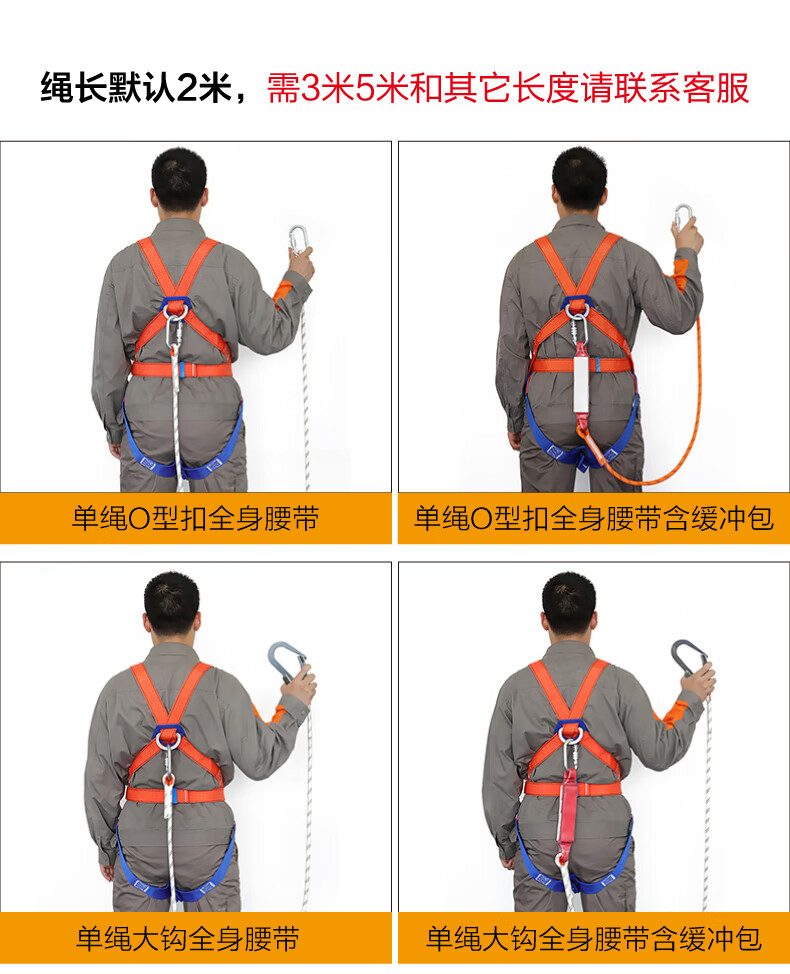 绳长默认2米，需3米5米和其它长度请联系客服

单绳O型扣全身腰带

单绳O型扣全身腰带含缓冲包

单绳大钩全身腰带

单绳大钩全身腰带含缓冲包