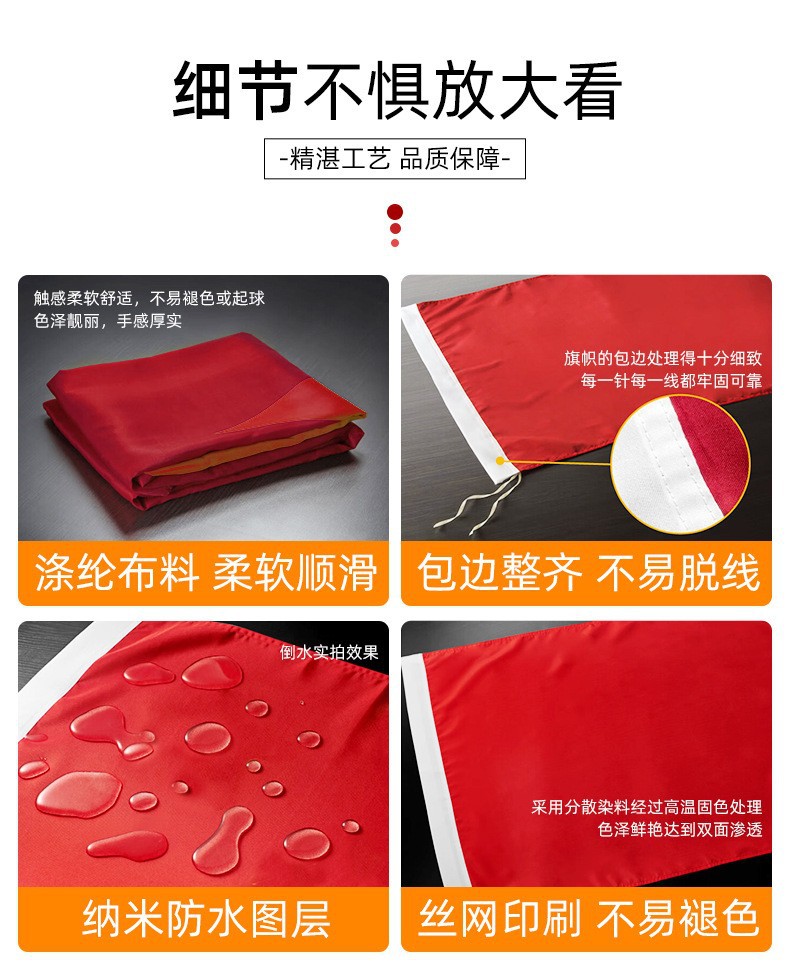 细节不惧放大看

-精湛工艺 品质保障-

触感柔软舒适，不易褪色或起球
色泽靓丽，手感厚实

涤纶布料 柔软顺滑

旗帜的包边处理得十分细致
每一针每一线都牢固可靠

包边整齐 不易脱线

倒水实拍效果

纳米防水图层

采用分散染料经过高温固色处理
色泽鲜艳达到双面渗透

丝网印刷 不易褪色