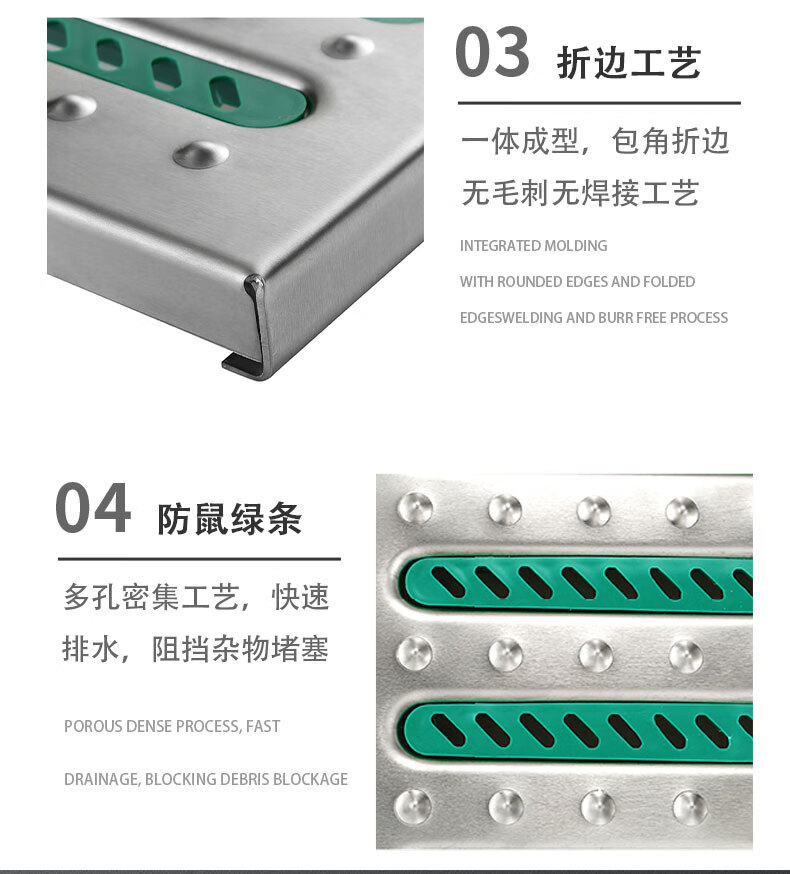 03 折边工艺

一体成型，包角折边
无毛刺无焊接工艺

INTEGRATED MOLDING
WITH ROUNDED EDGES AND FOLDED
EDGESWELDING AND BURR FREE PROCESS

04 防鼠绿条

多孔密集工艺，快速
排水，阻挡杂物堵塞

POROUS DENSE PROCESS, FAST
DRAINAGE, BLOCKING DEBRIS BLOCKAGE