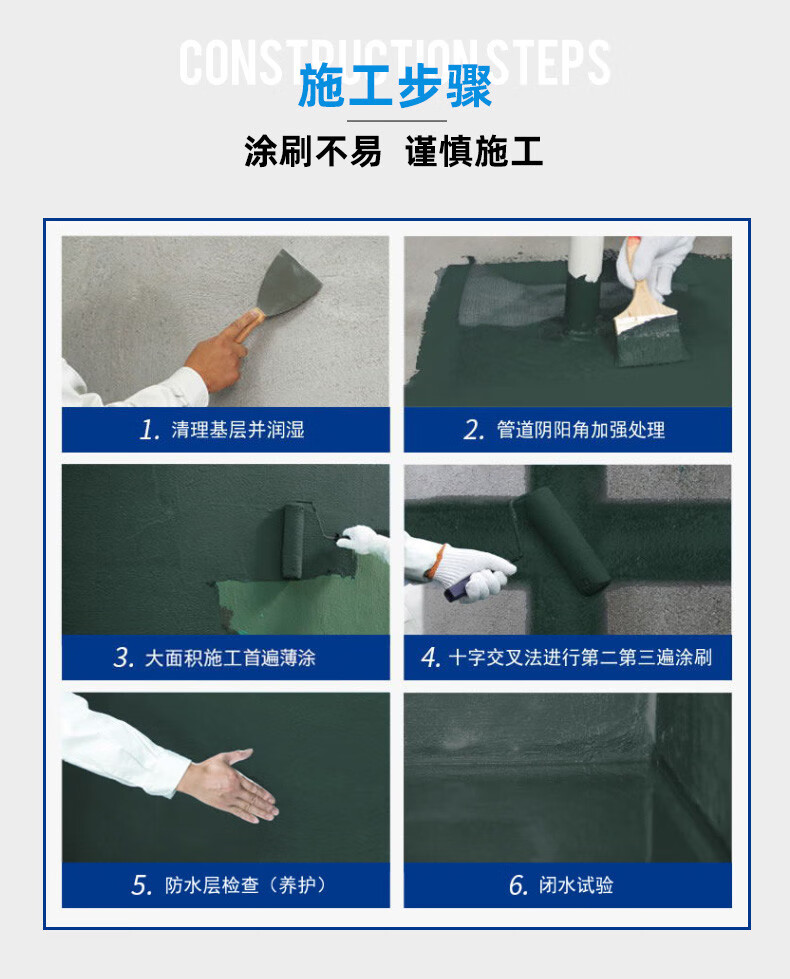 CONSTRUCTION STEPS
施工步骤
涂刷不易 谨慎施工

1. 清理基层并润湿

2. 管道阴阳角加强处理

3. 大面积施工首遍薄涂

4. 十字交叉法进行第二第三遍涂刷

5. 防水层检查（养护）

6. 闭水试验