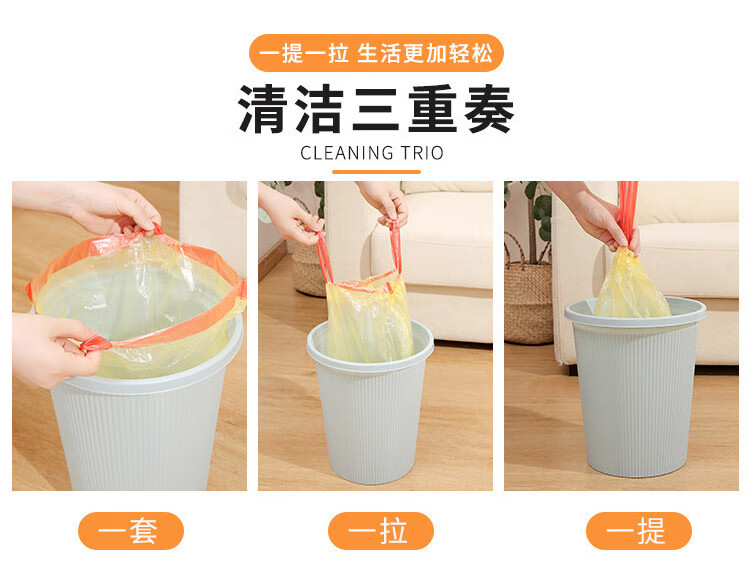 一提一拉 生活更加轻松

清洁三重奏

CLEANING TRIO

一套

一拉

一提