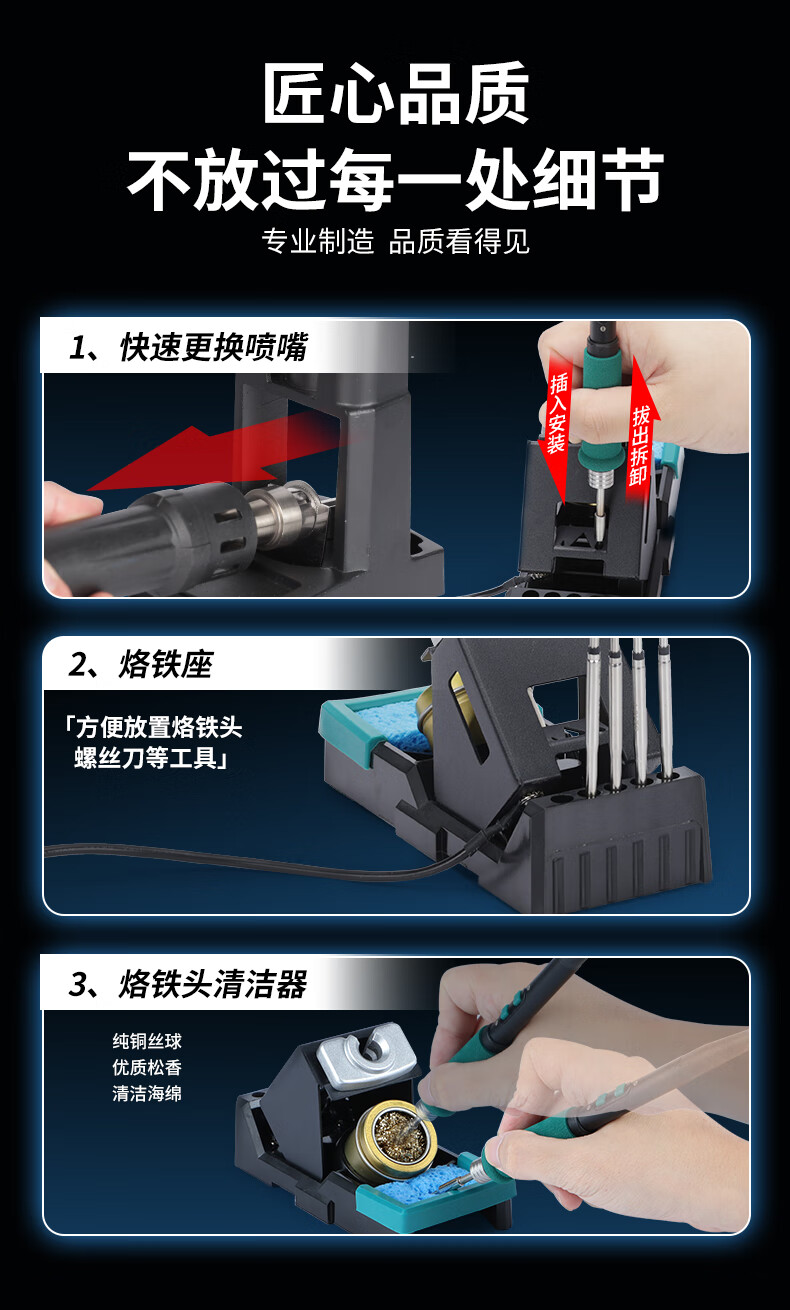 匠心品质
不放过每一处细节
专业制造 品质看得见

1、快速更换喷嘴
插入安装
拔出拆卸

2、烙铁座
「方便放置烙铁头
螺丝刀等工具」

3、烙铁头清洁器
纯铜丝球
优质松香
清洁海绵