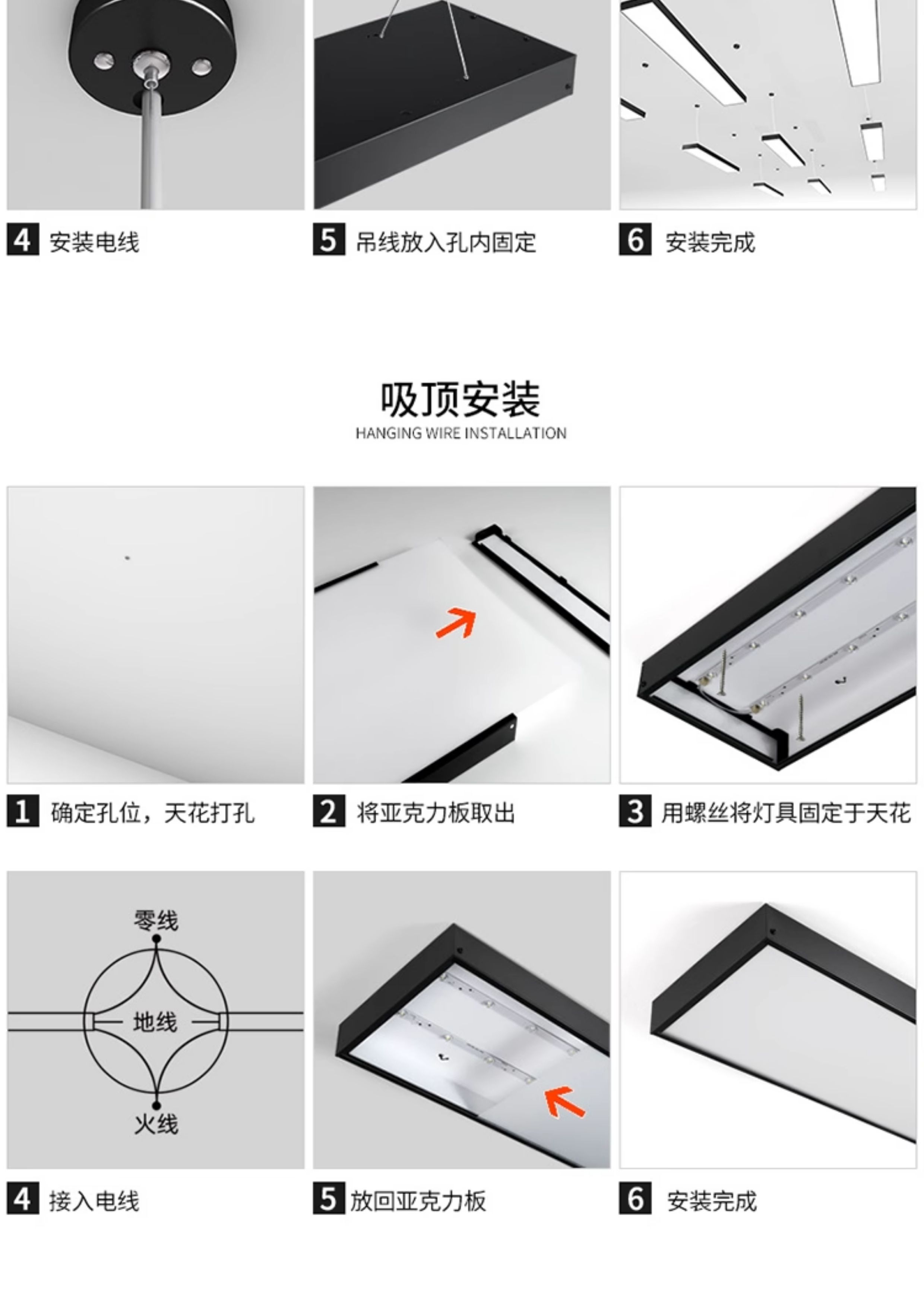 4 安装电线

5 吊线放入孔内固定

6 安装完成

吸顶安装
HANGING WIRE INSTALLATION

1 确定孔位，天花打孔

2 将亚克力板取出

3 用螺丝将灯具固定于天花

零线
地线
火线

4 接入电线

5 放回亚克力板

6 安装完成