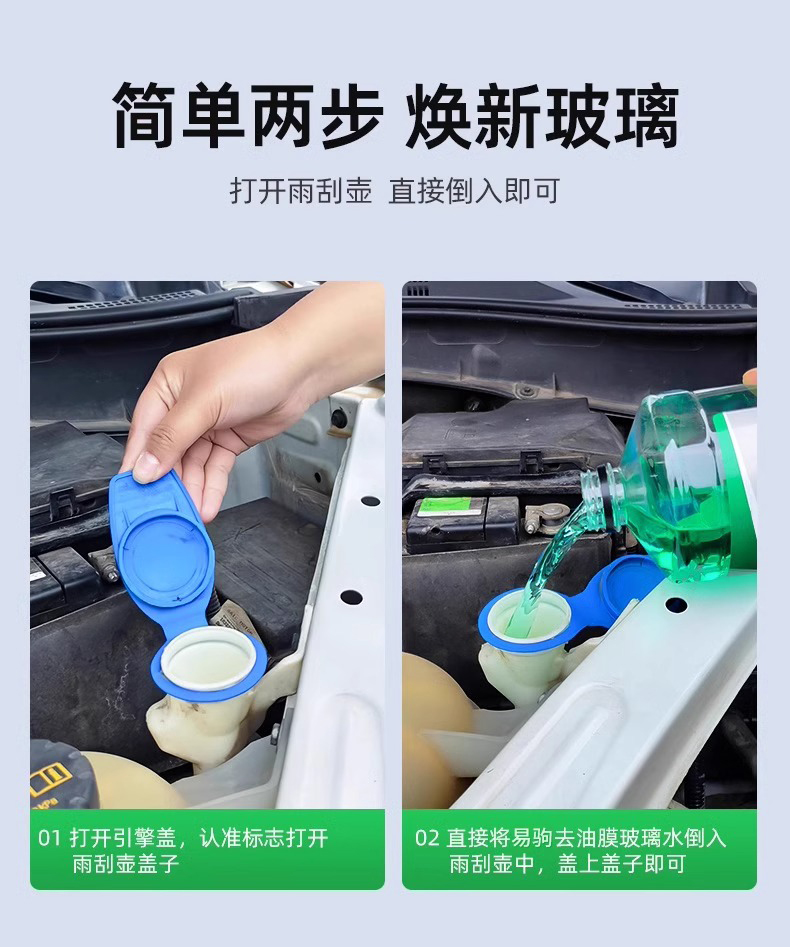 简单两步 焕新玻璃

打开雨刮壶 直接倒入即可

01 打开引擎盖，认准标志打开雨刮壶盖子

02 直接将易驹去油膜玻璃水倒入雨刮壶中，盖上盖子即可