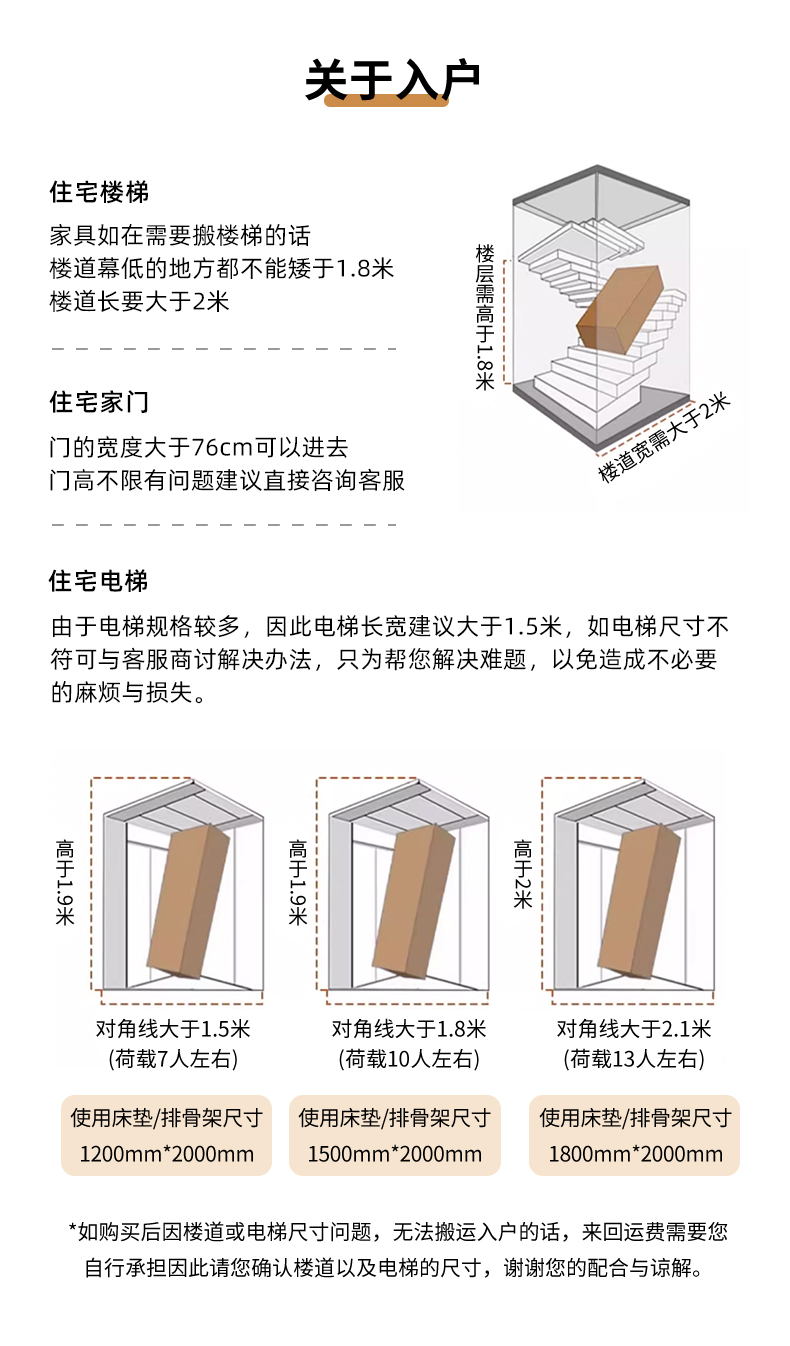 关于入户

住宅楼梯

家具如在需要搬楼梯的话
楼道幕低的地方都不能矮于1.8米
楼道长要大于2米

楼层需高于1.8米

楼道宽需大于2米

住宅家门

门的宽度大于76cm可以进去
门高不限有问题建议直接咨询客服

住宅电梯

由于电梯规格较多，因此电梯长宽建议大于1.5米，如电梯尺寸不符可与客服商讨解决办法，只为帮您解决难题，以免造成不必要的麻烦与损失。

高于1.9米

对角线大于1.5米
(荷载7人左右)

使用床垫/排骨架尺寸
1200mm*2000mm

高于1.9米

对角线大于1.8米
(荷载10人左右)

使用床垫/排骨架尺寸
1500mm*2000mm

高于2米

对角线大于2.1米
(荷载13人左右)

使用床垫/排骨架尺寸
1800mm*2000mm

*如购买后因楼道或电梯尺寸问题，无法搬运入户的话，来回运费需要您自行承担因此请您确认楼道以及电梯的尺寸，谢谢您的配合与谅解。