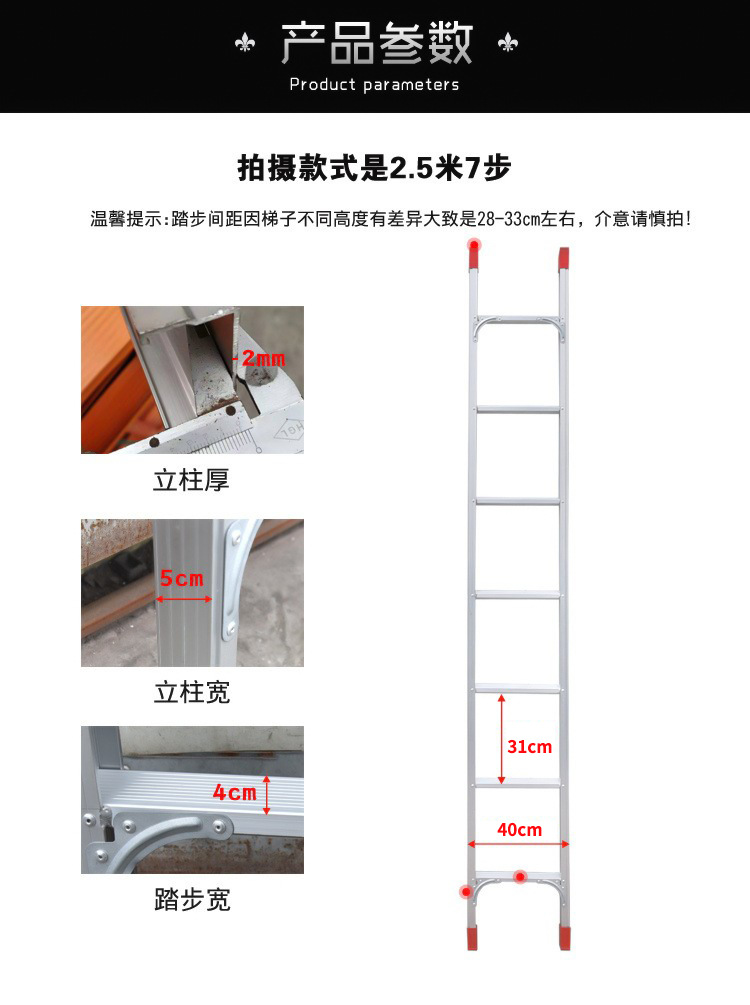 产品参数
Product parameters

拍摄款式是2.5米7步

温馨提示:踏步间距因梯子不同高度有差异大致是28-33cm左右，介意请慎拍!

2mm
立柱厚

5cm
立柱宽

4cm
踏步宽

31cm
40cm