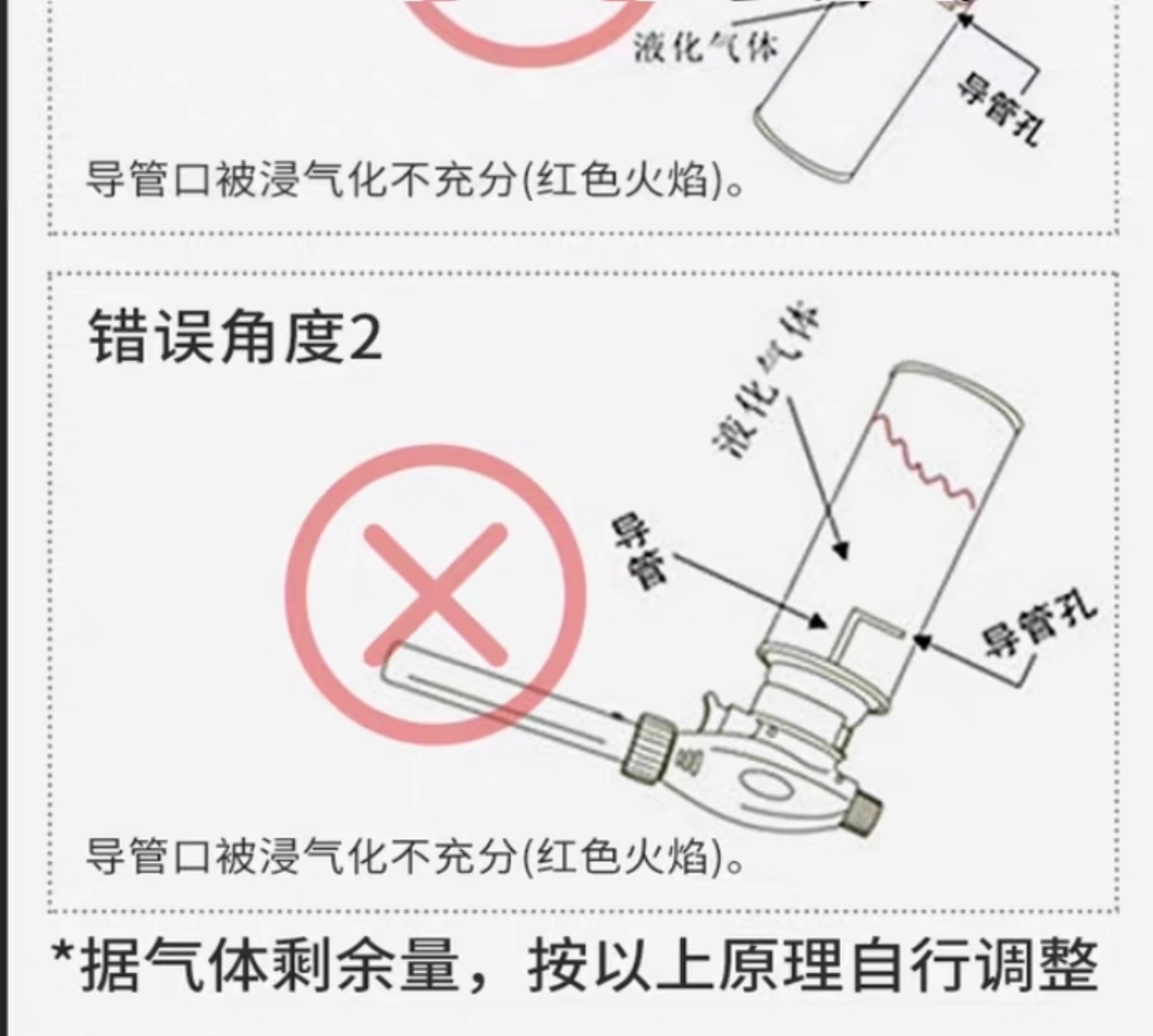 液化气体

导管孔

导管口被浸气化不充分(红色火焰)。

错误角度2

液化气体

导管

导管孔

导管口被浸气化不充分(红色火焰)。

*据气体剩余量，按以上原理自行调整