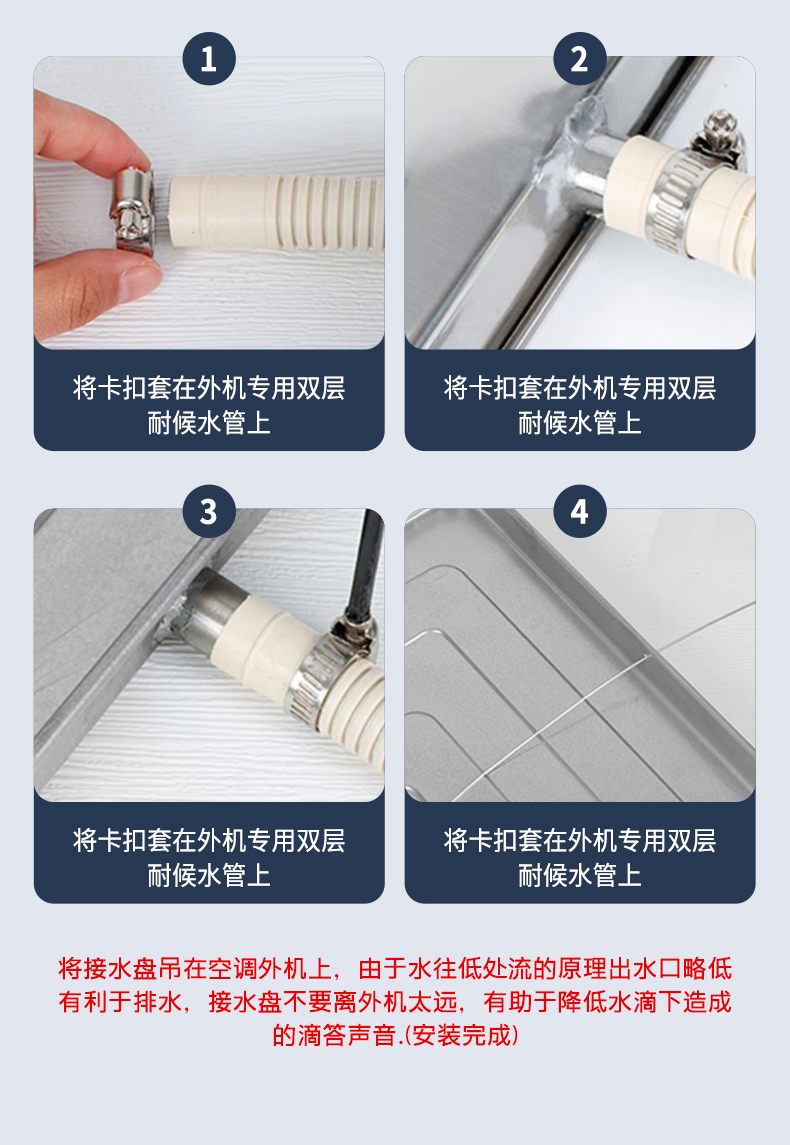 1

将卡扣套在外机专用双层耐候水管上

2

将卡扣套在外机专用双层耐候水管上

3

将卡扣套在外机专用双层耐候水管上

4

将卡扣套在外机专用双层耐候水管上

将接水盘吊在空调外机上，由于水往低处流的原理出水口略低有利于排水，接水盘不要离外机太远，有助于降低水滴下造成的滴答声音.(安装完成)