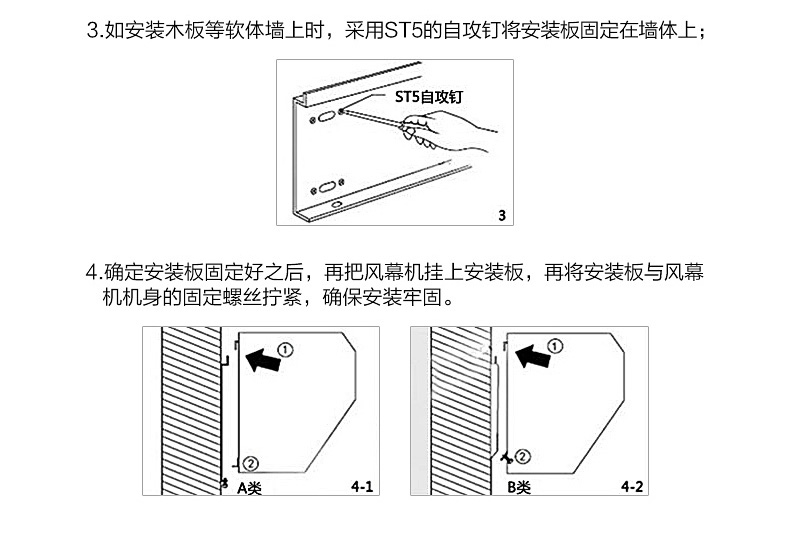 3.如安装木板等软体墙上时，采用ST5的自攻钉将安装板固定在墙体上；

ST5自攻钉

3

4.确定安装板固定好之后，再把风幕机挂上安装板，再将安装板与风幕机机身的固定螺丝拧紧，确保安装牢固。

①

②

A类

4-1

①

②

B类

4-2