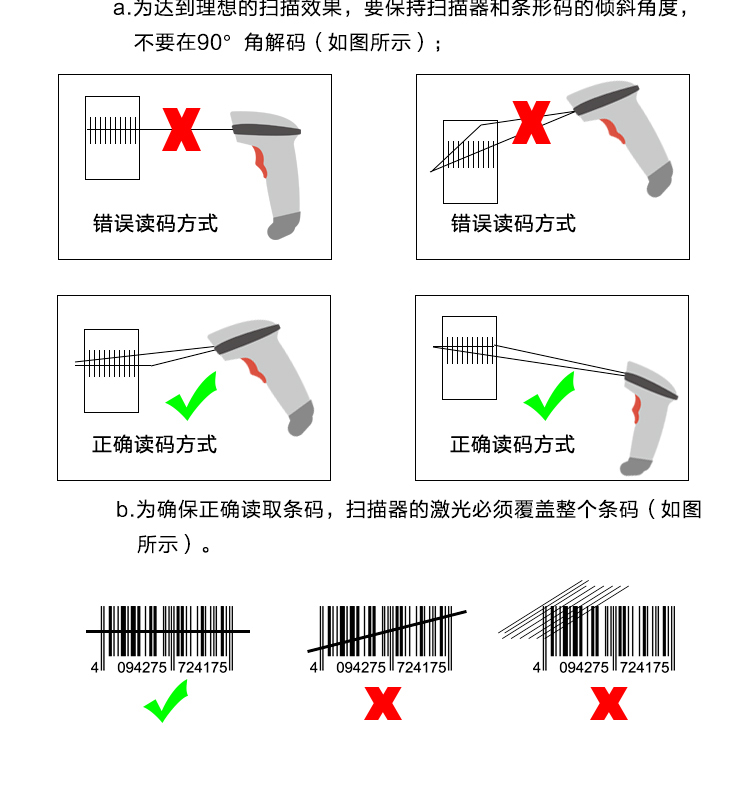 a.为达到理想的扫描效果，要保持扫描器和条形码的倾斜角度，不要在90° 角解码（如图所示）；

错误读码方式

错误读码方式

正确读码方式

正确读码方式

b.为确保正确读取条码，扫描器的激光必须覆盖整个条码（如图所示）。

4 094275 724175

4 094275 724175

4 094275 724175