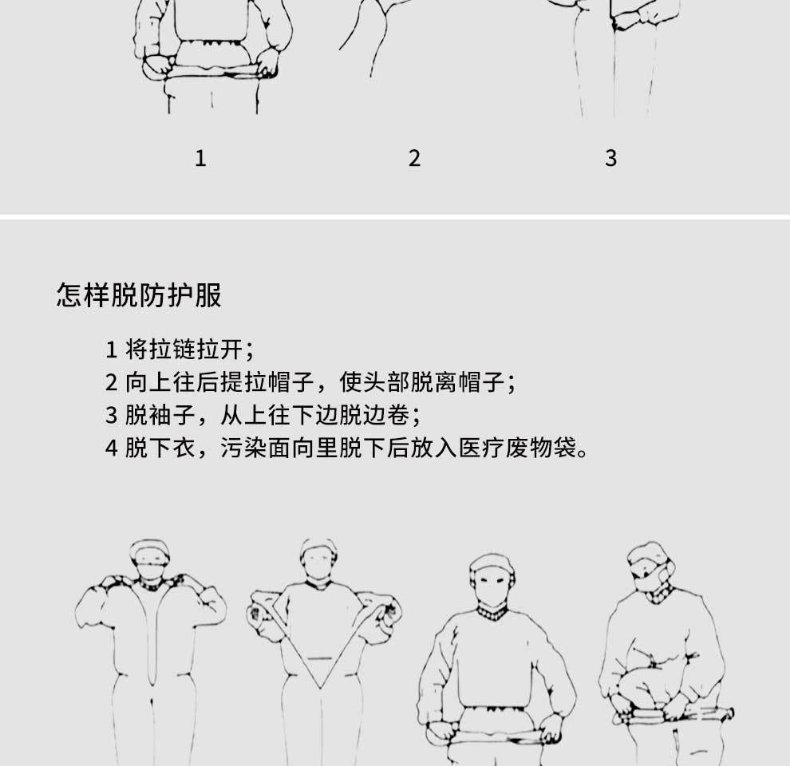 1 2 3

怎样脱防护服

1 将拉链拉开；
2 向上往后提拉帽子，使头部脱离帽子；
3 脱袖子，从上往下边脱边卷；
4 脱下衣，污染面向里脱下后放入医疗废物袋。