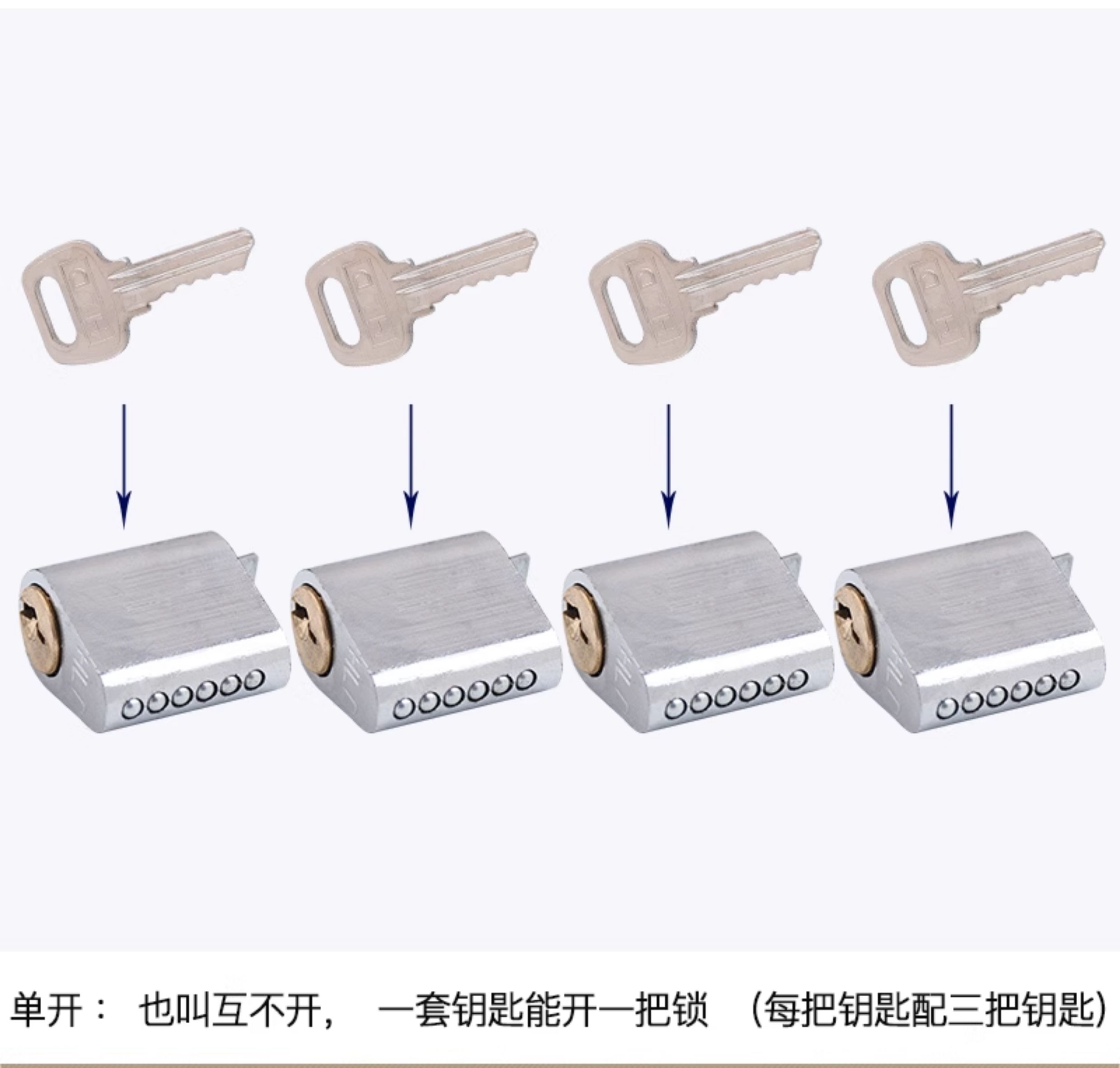 单开： 也叫互不开， 一套钥匙能开一把锁 （每把钥匙配三把钥匙）