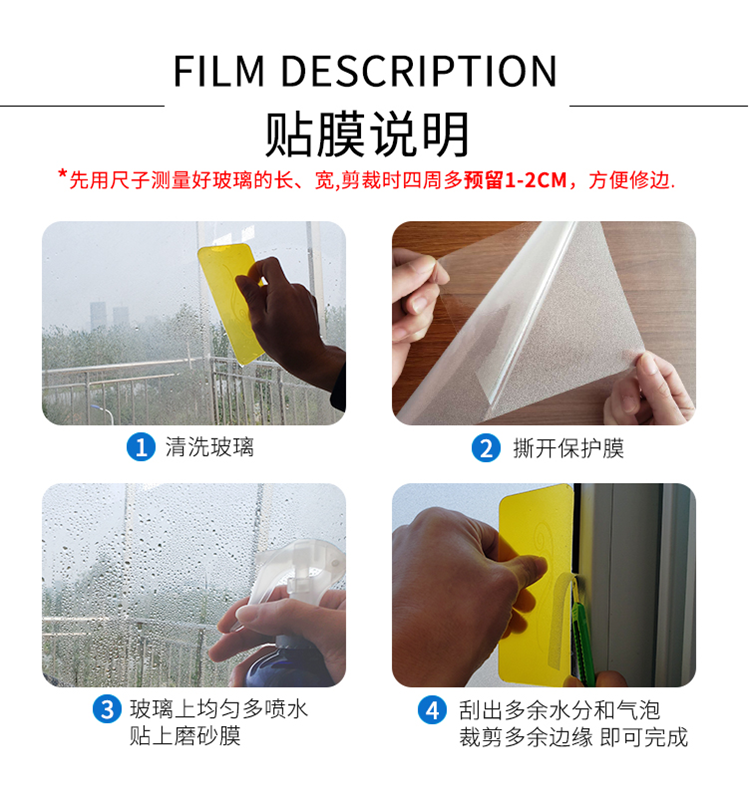 FILM DESCRIPTION
贴膜说明
*先用尺子测量好玻璃的长、宽,剪裁时四周多预留1-2CM，方便修边.

1 清洗玻璃

2 撕开保护膜

3 玻璃上均匀多喷水
贴上磨砂膜

4 刮出多余水分和气泡
裁剪多余边缘 即可完成