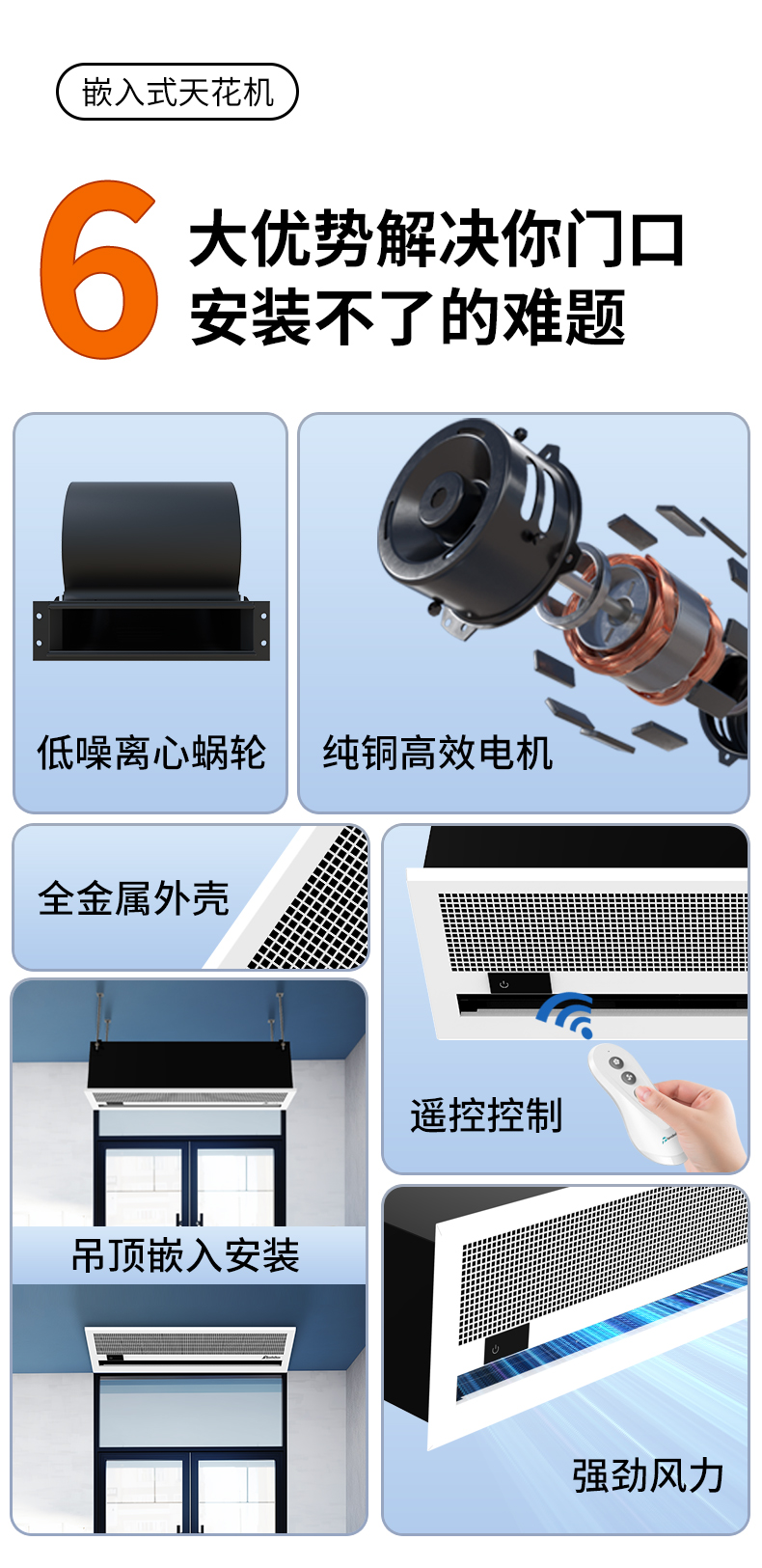 嵌入式天花机

6 大优势解决你门口安装不了的难题

低噪离心蜗轮

纯铜高效电机

全金属外壳

遥控控制

吊顶嵌入安装

强劲风力