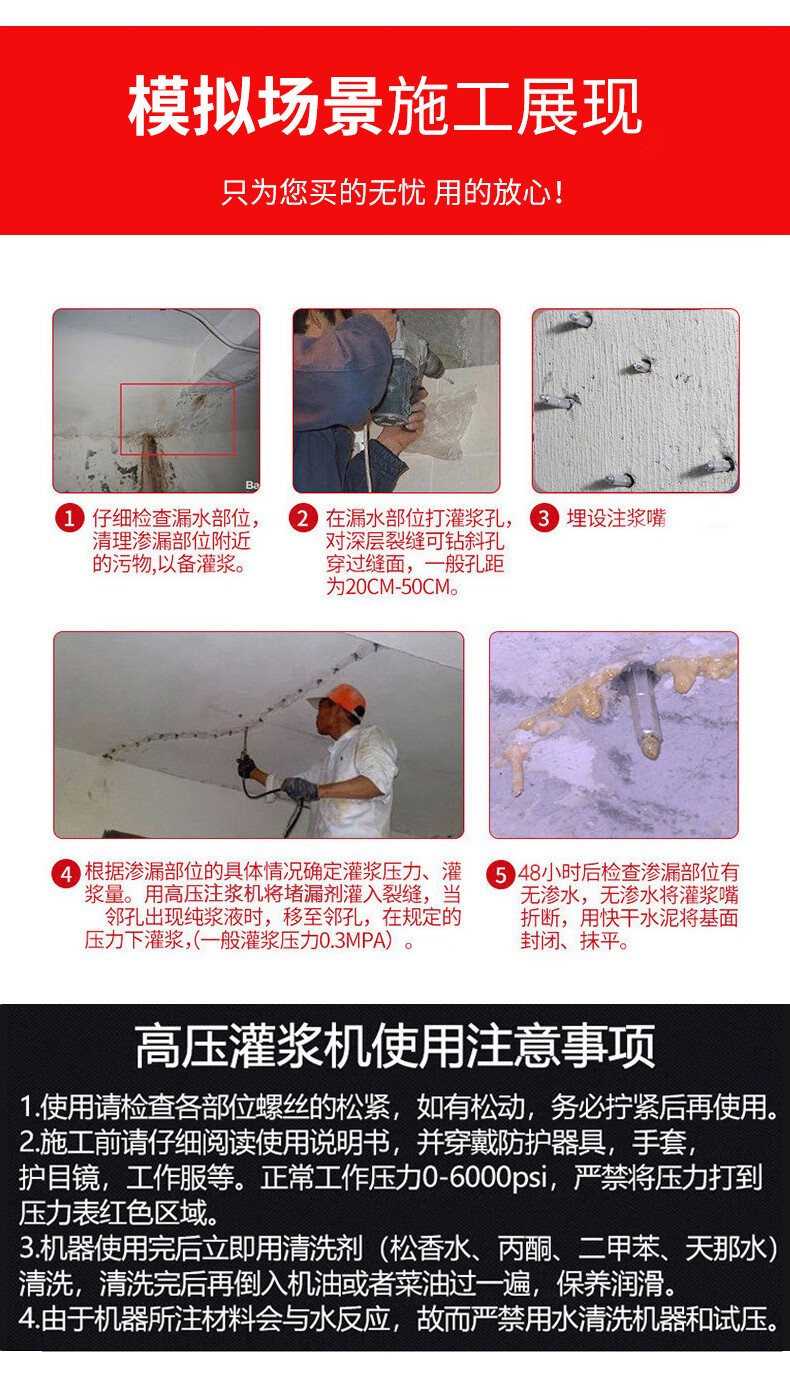 模拟场景施工展现

只为您买的无忧 用的放心！

Ba

1 仔细检查漏水部位，清理渗漏部位附近的污物,以备灌浆。

2 在漏水部位打灌浆孔，对深层裂缝可钻斜孔穿过缝面，一般孔距为20CM-50CM。

3 埋设注浆嘴

4 根据渗漏部位的具体情况确定灌浆压力、灌浆量。用高压注浆机将堵漏剂灌入裂缝，当邻孔出现纯浆液时，移至邻孔，在规定的压力下灌浆，(一般灌浆压力0.3MPA）。

5 48小时后检查渗漏部位有无渗水，无渗水将灌浆嘴折断，用快干水泥将基面封闭、抹平。

高压灌浆机使用注意事项

1.使用请检查各部位螺丝的松紧，如有松动，务必拧紧后再使用。
2.施工前请仔细阅读使用说明书，并穿戴防护器具，手套，护目镜，工作服等。正常工作压力0-6000psi，严禁将压力打到压力表红色区域。
3.机器使用完后立即用清洗剂（松香水、丙酮、二甲苯、天那水）清洗，清洗完后再倒入机油或者菜油过一遍，保养润滑。
4.由于机器所注材料会与水反应，故而严禁用水清洗机器和试压。