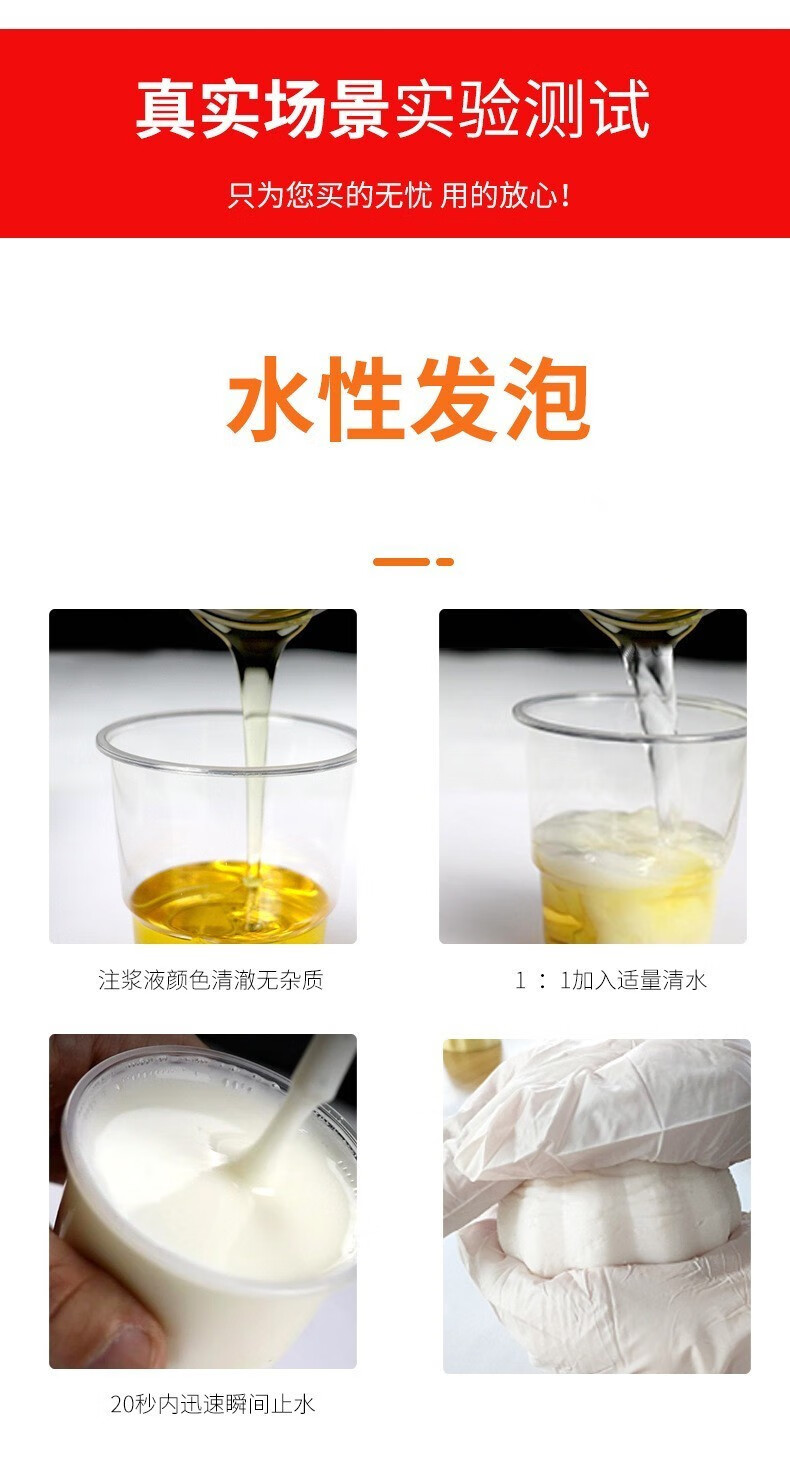 真实场景实验测试

只为您买的无忧 用的放心！

水性发泡

注浆液颜色清澈无杂质

1 ： 1加入适量清水

20秒内迅速瞬间止水