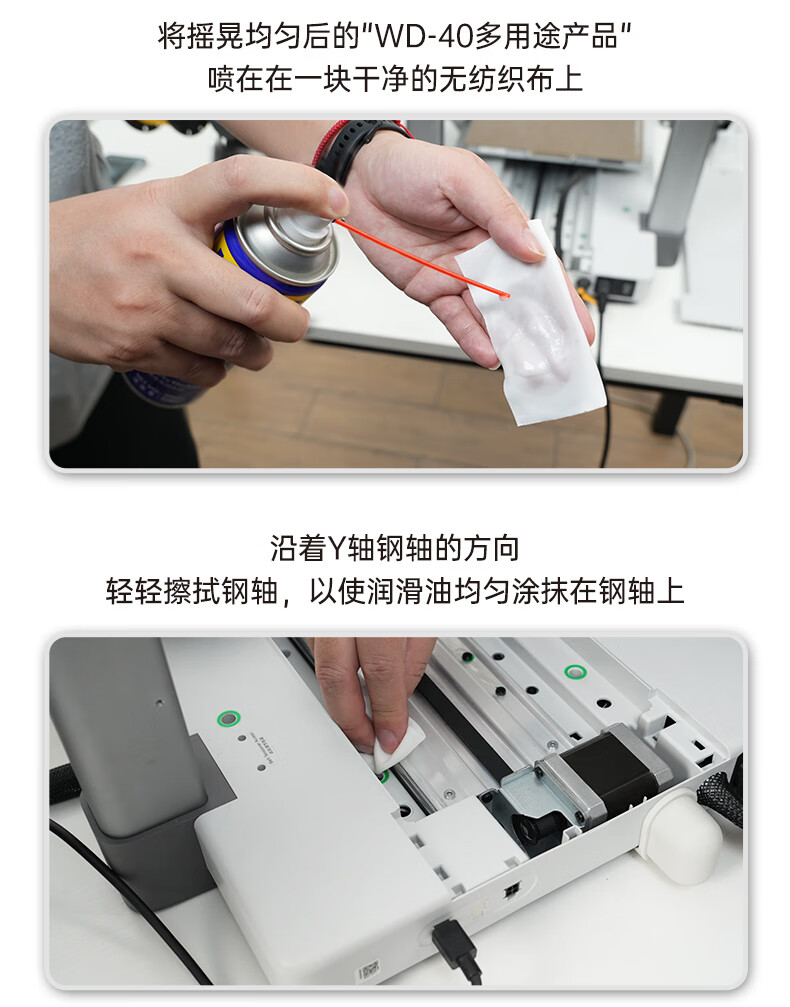 将摇晃均匀后的"WD-40多用途产品"
喷在在一块干净的无纺织布上

沿着Y轴钢轴的方向
轻轻擦拭钢轴，以使润滑油均匀涂抹在钢轴上