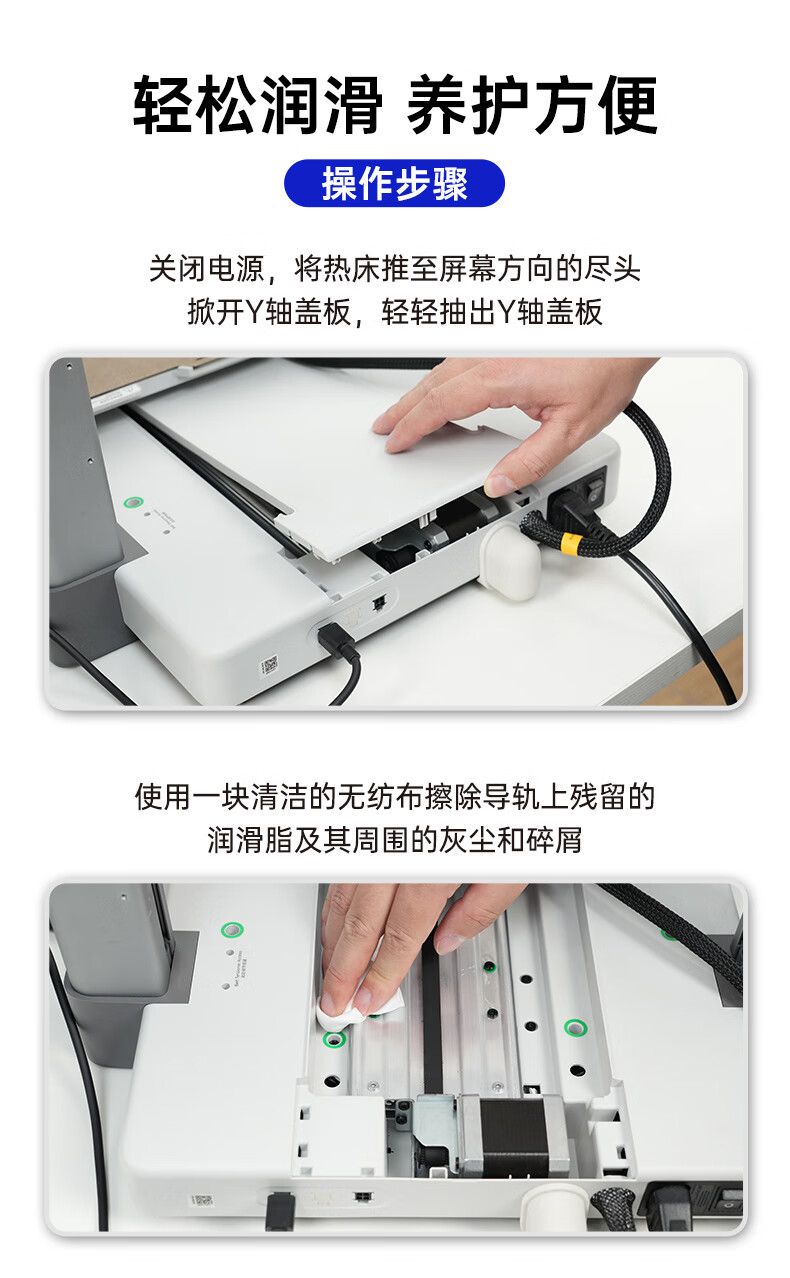 轻松润滑 养护方便

操作步骤

关闭电源，将热床推至屏幕方向的尽头
掀开Y轴盖板，轻轻抽出Y轴盖板

使用一块清洁的无纺布擦除导轨上残留的
润滑脂及其周围的灰尘和碎屑