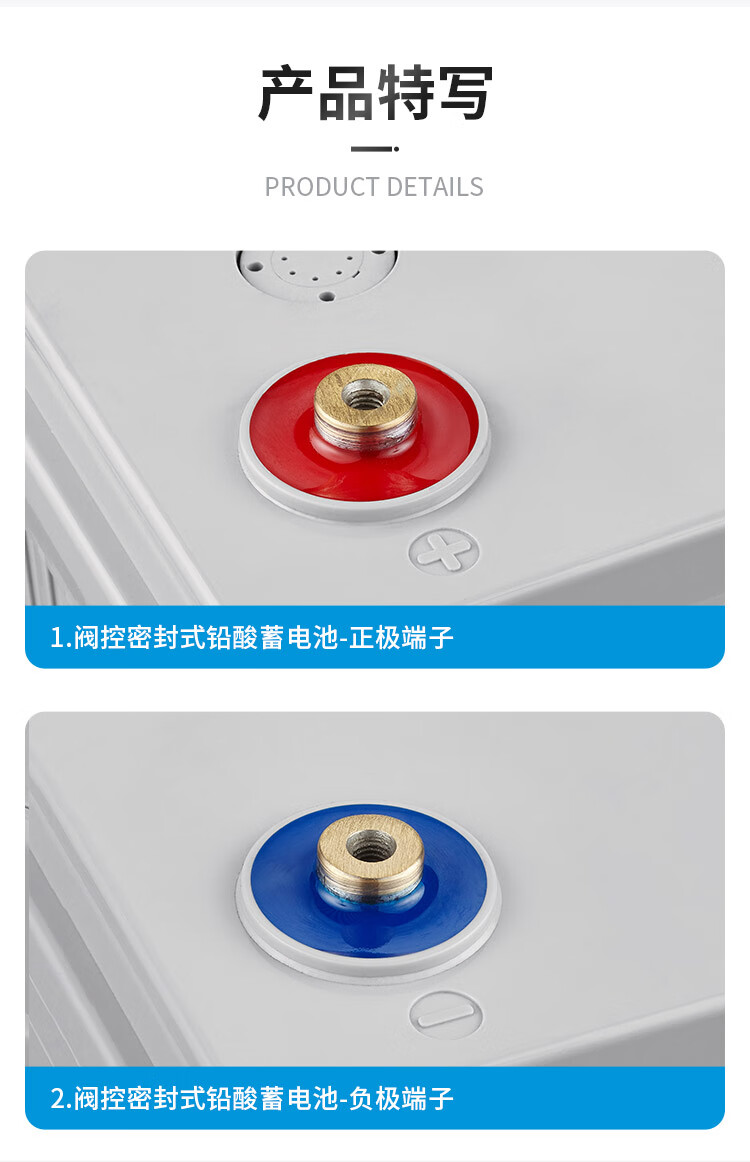 产品特写

PRODUCT DETAILS

+

1.阀控密封式铅酸蓄电池-正极端子

−

2.阀控密封式铅酸蓄电池-负极端子