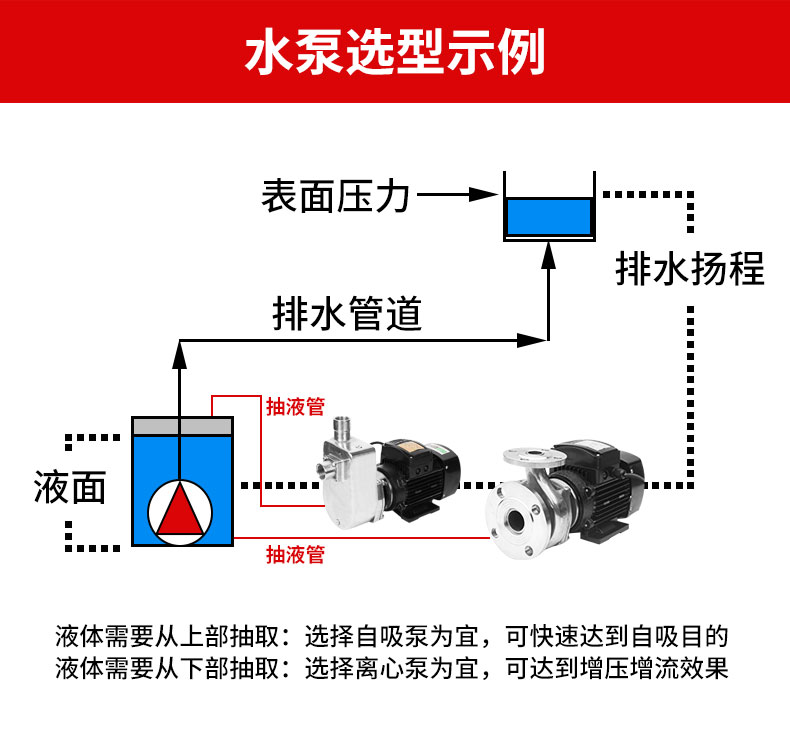 水泵选型示例

表面压力

排水扬程

排水管道

抽液管

液面

抽液管

液体需要从上部抽取：选择自吸泵为宜，可快速达到自吸目的
液体需要从下部抽取：选择离心泵为宜，可达到增压增流效果