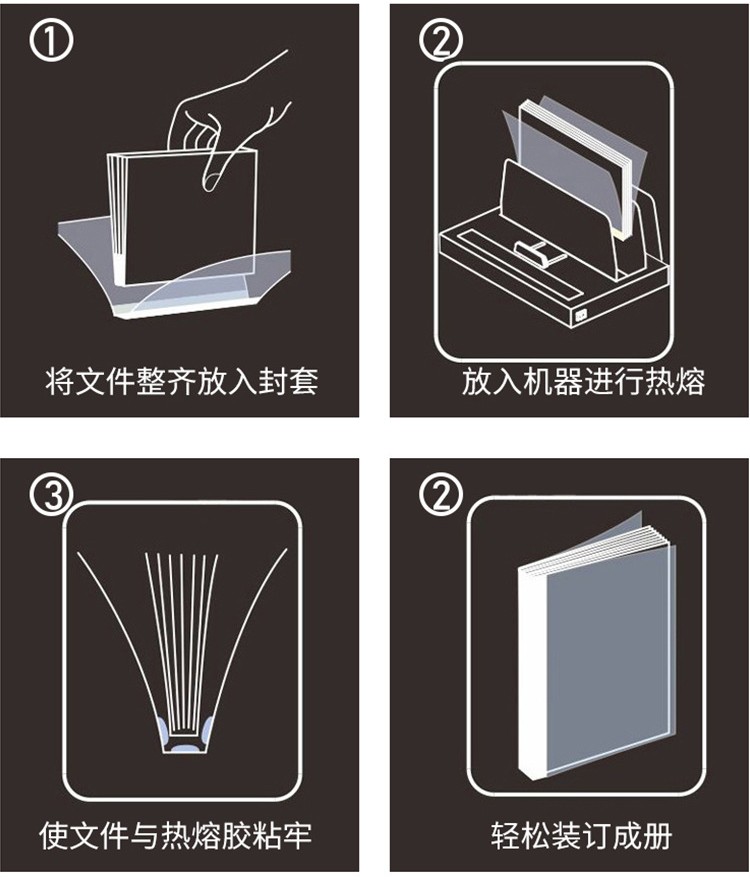 ①

将文件整齐放入封套

②

放入机器进行热熔

③

使文件与热熔胶粘牢

②

轻松装订成册