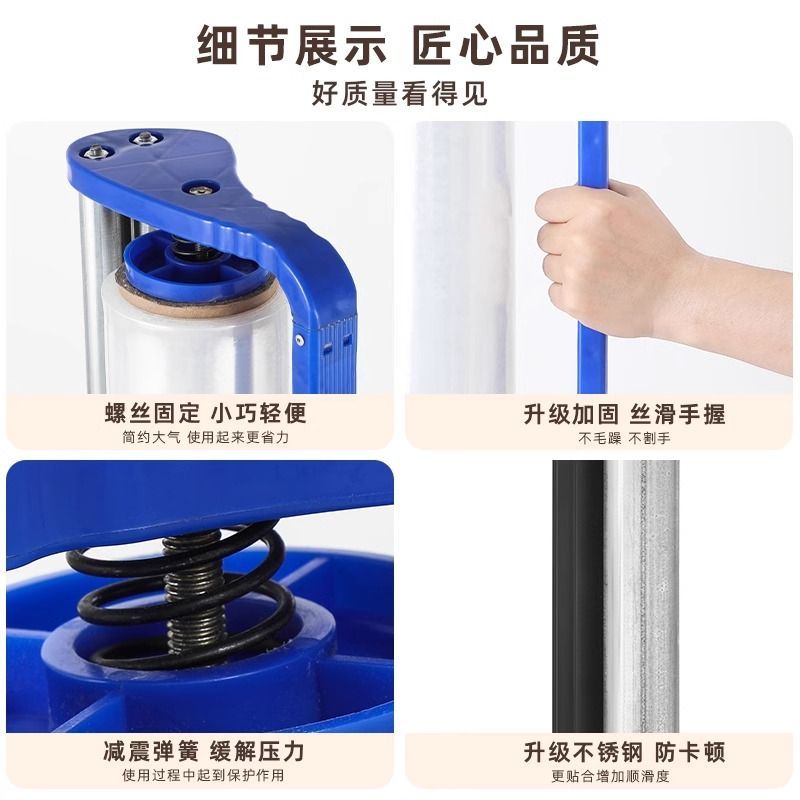 细节展示 匠心品质

好质量看得见

螺丝固定 小巧轻便

简约大气 使用起来更省力

升级加固 丝滑手握

不毛躁 不割手

减震弹簧 缓解压力

使用过程中起到保护作用

升级不锈钢 防卡顿

更贴合增加顺滑度