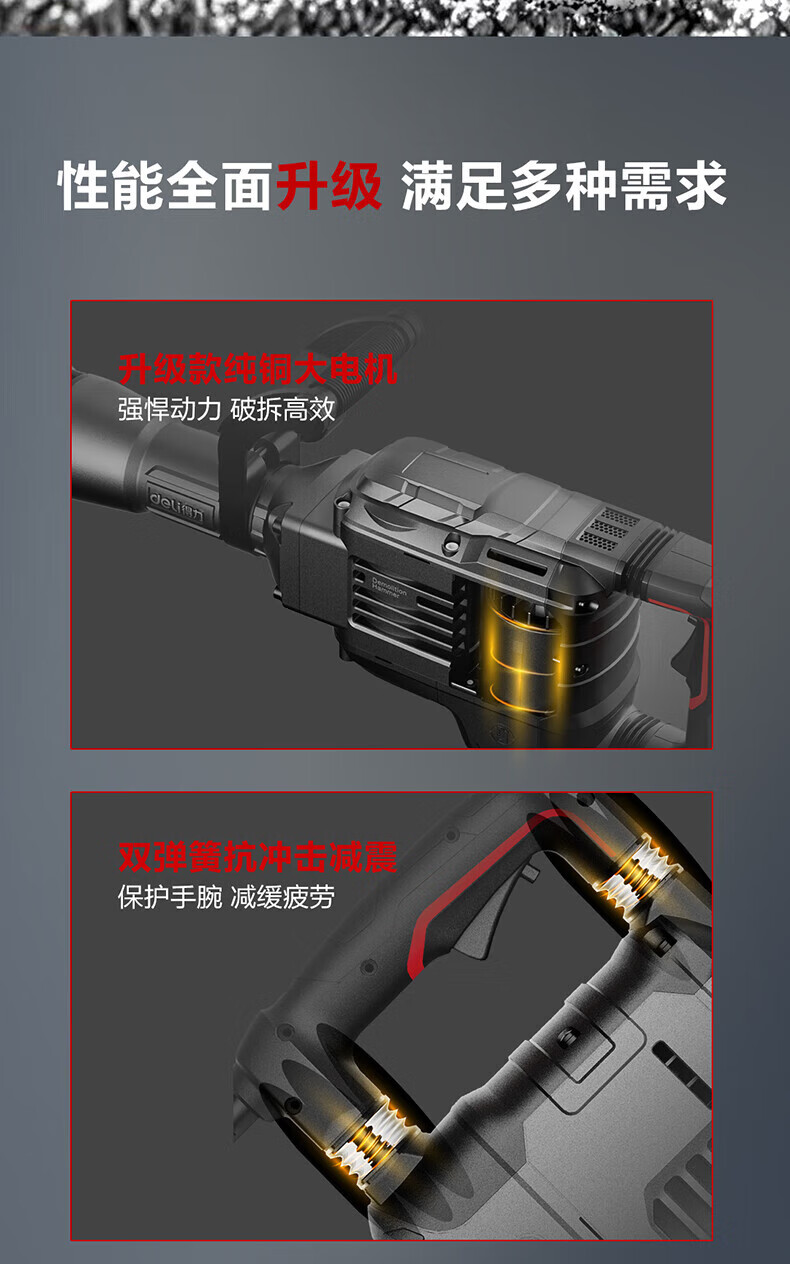 性能全面升级 满足多种需求

升级款纯铜大电机
强悍动力 破拆高效

deli得力

Demolition Hammer

双弹簧抗冲击减震
保护手腕 减缓疲劳