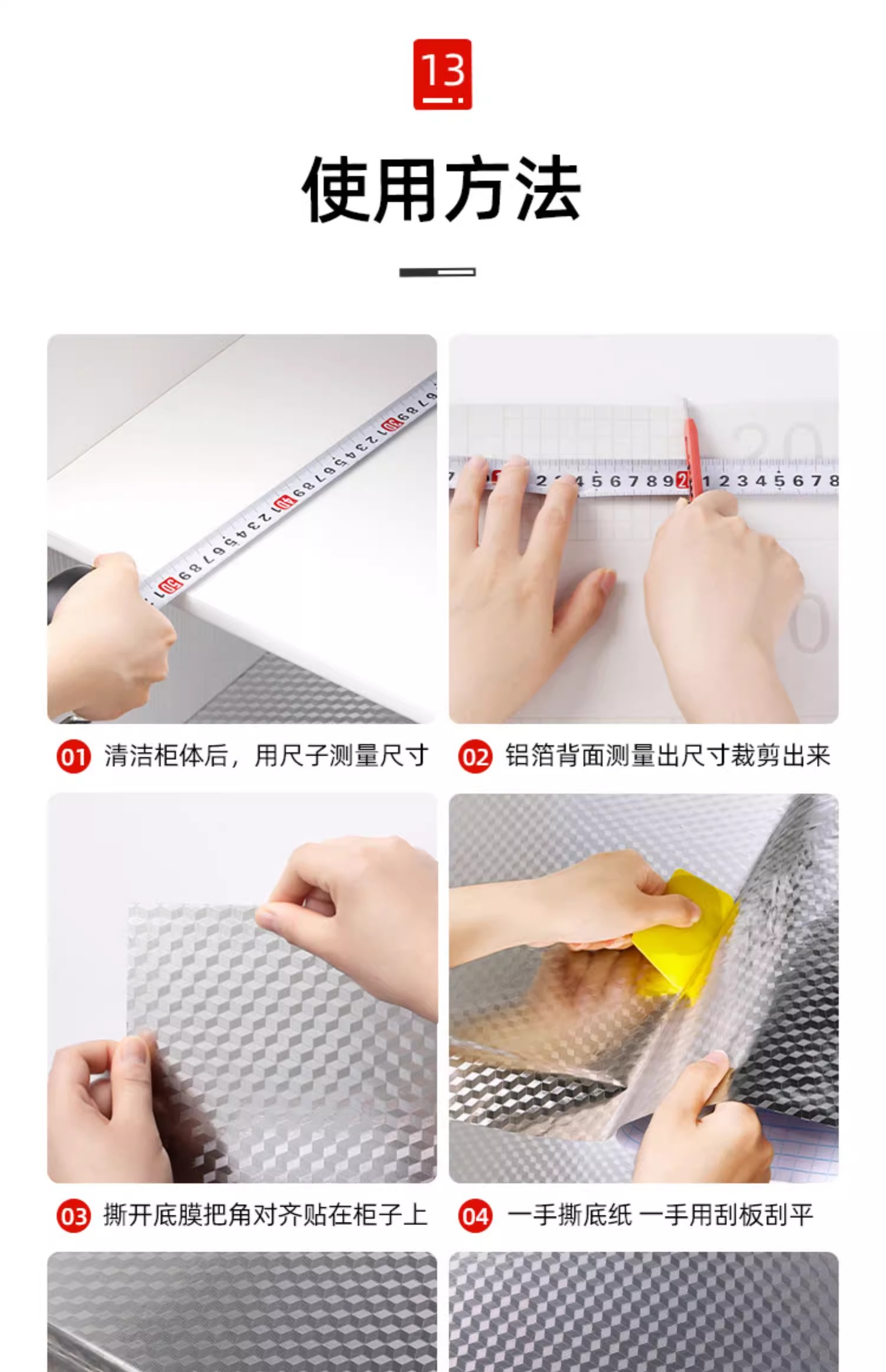 13

使用方法

01 清洁柜体后，用尺子测量尺寸

02 铝箔背面测量出尺寸裁剪出来

03 撕开底膜把角对齐贴在柜子上

04 一手撕底纸 一手用刮板刮平