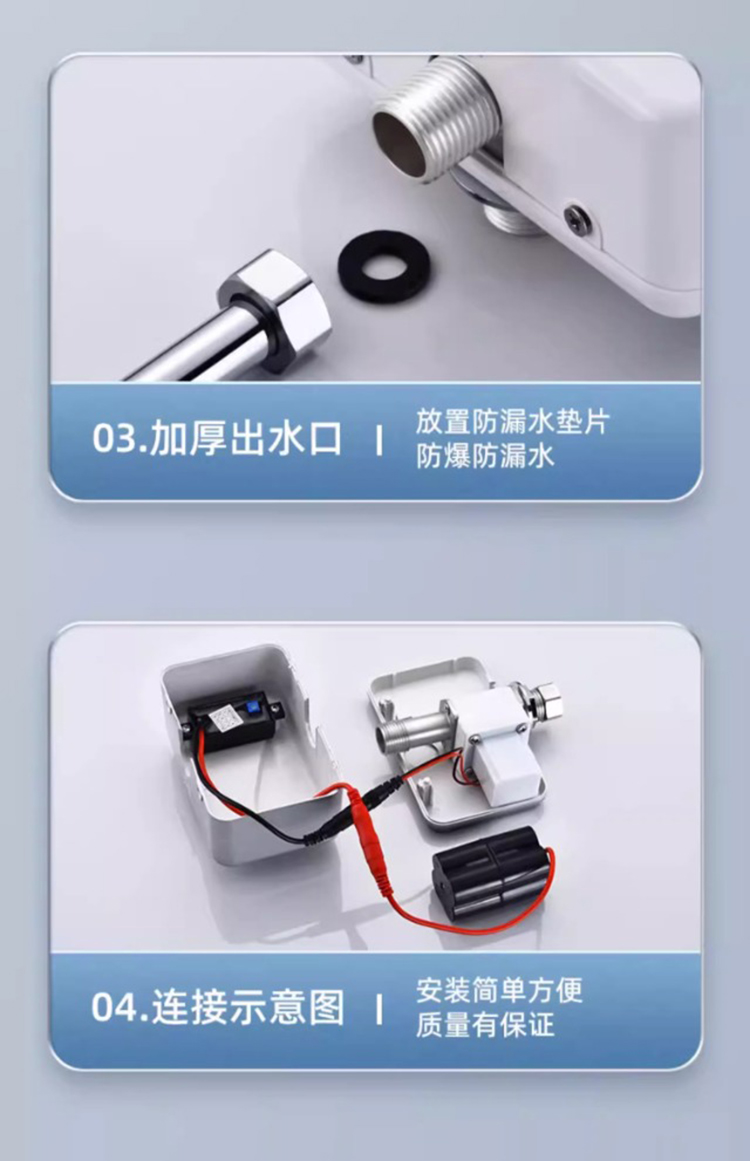 03.加厚出水口 | 放置防漏水垫片
防爆防漏水

04.连接示意图 | 安装简单方便
质量有保证