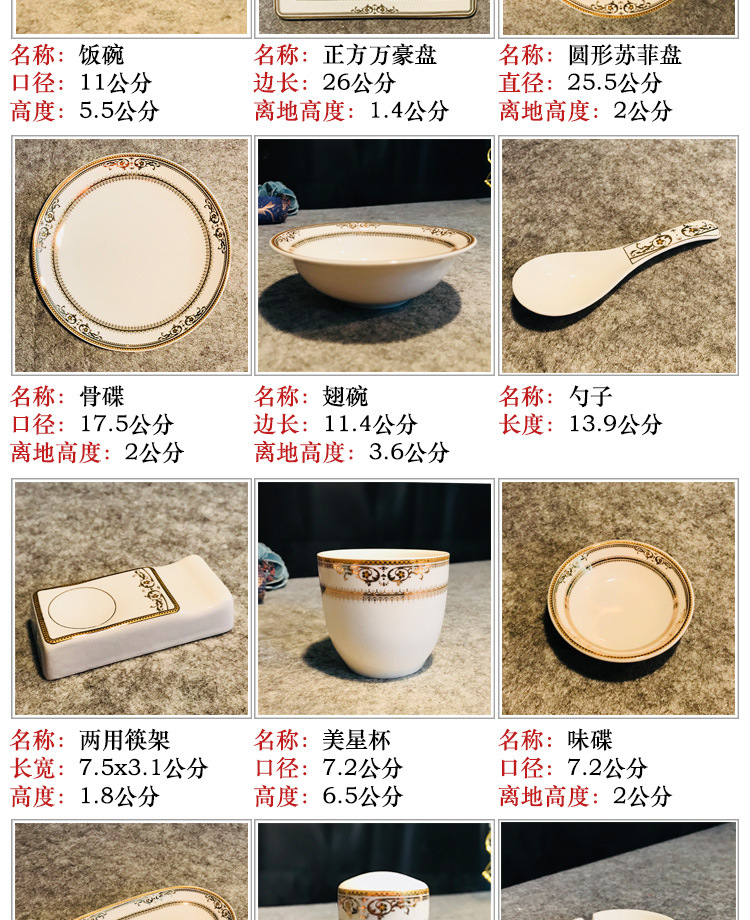 名称：饭碗
口径：11公分
高度：5.5公分

名称：正方万豪盘
边长：26公分
离地高度：1.4公分

名称：圆形苏菲盘
直径：25.5公分
离地高度：2公分

名称：骨碟
口径：17.5公分
离地高度：2公分

名称：翅碗
边长：11.4公分
离地高度：3.6公分

名称：勺子
长度：13.9公分

名称：两用筷架
长宽：7.5x3.1公分
高度：1.8公分

名称：美星杯
口径：7.2公分
高度：6.5公分

名称：味碟
口径：7.2公分
离地高度：2公分