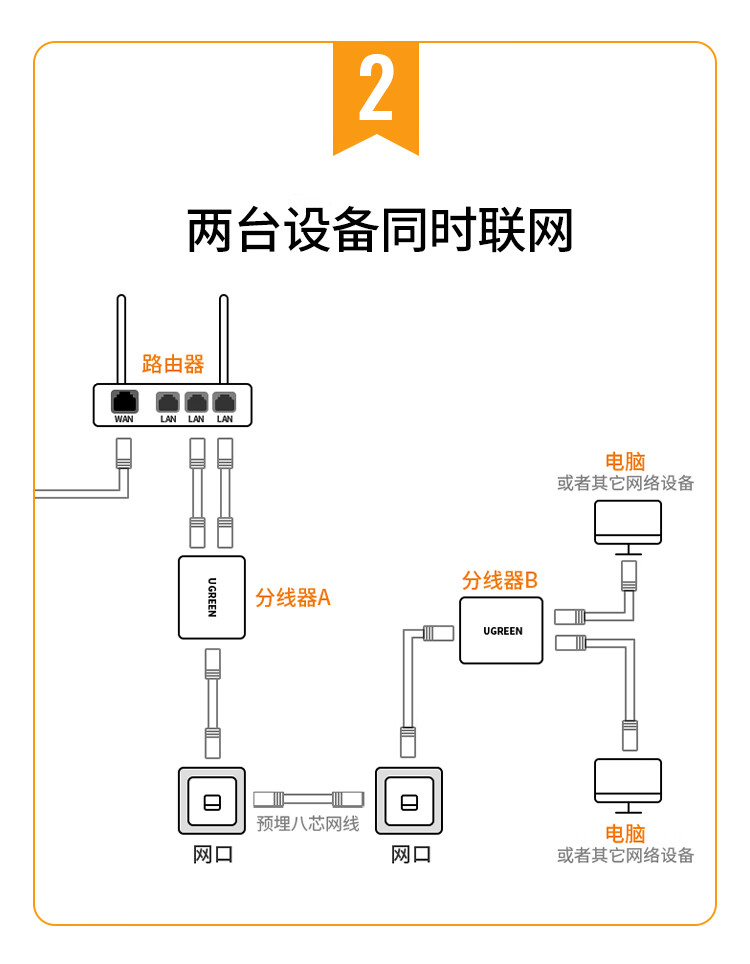 2

两台设备同时联网

路由器

WAN LAN LAN LAN

电脑
或者其它网络设备

UGREEN
分线器A

分线器B
UGREEN

预埋八芯网线

网口

网口

电脑
或者其它网络设备