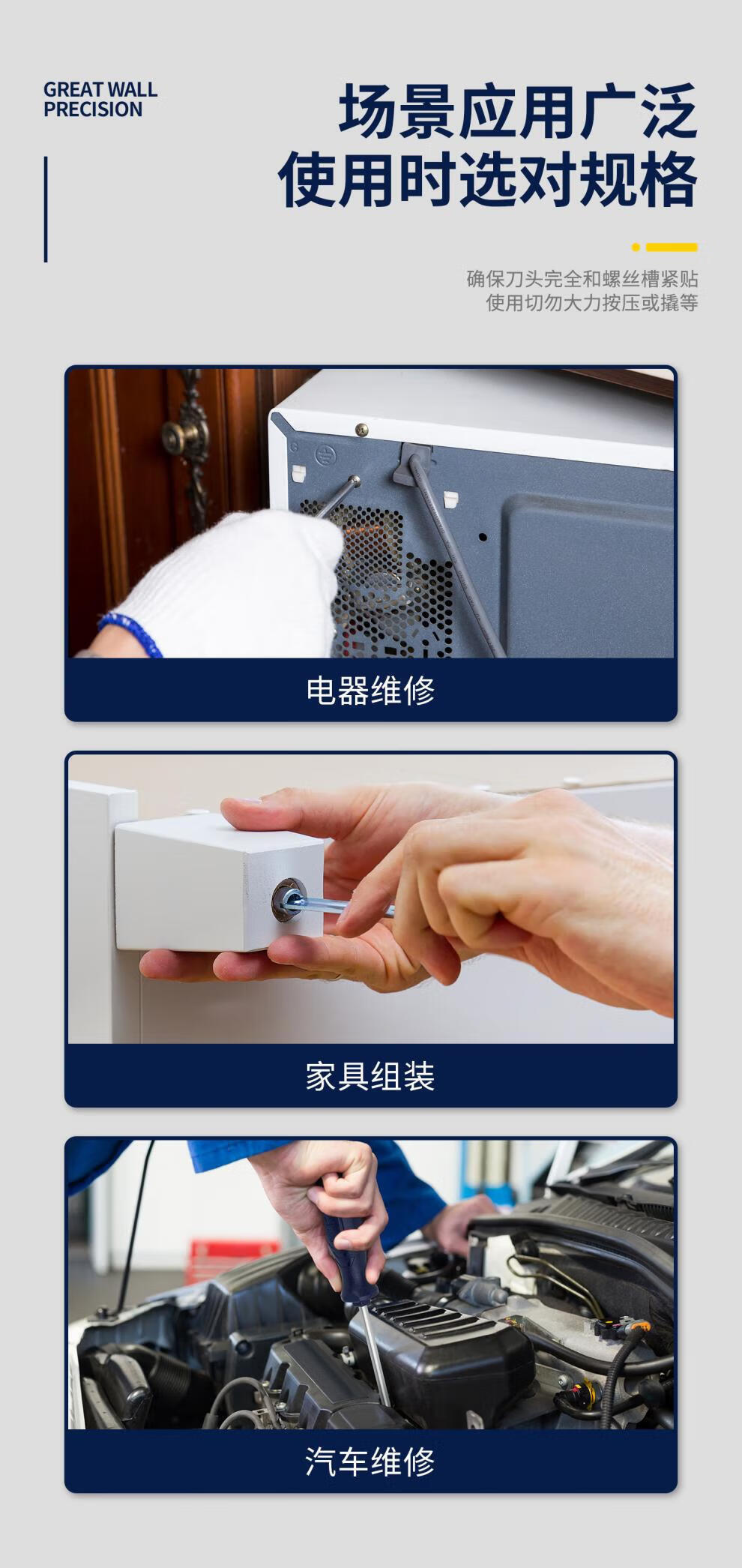 GREAT WALL
PRECISION

场景应用广泛
使用时选对规格

确保刀头完全和螺丝槽紧贴
使用切勿大力按压或撬等

电器维修

家具组装

汽车维修