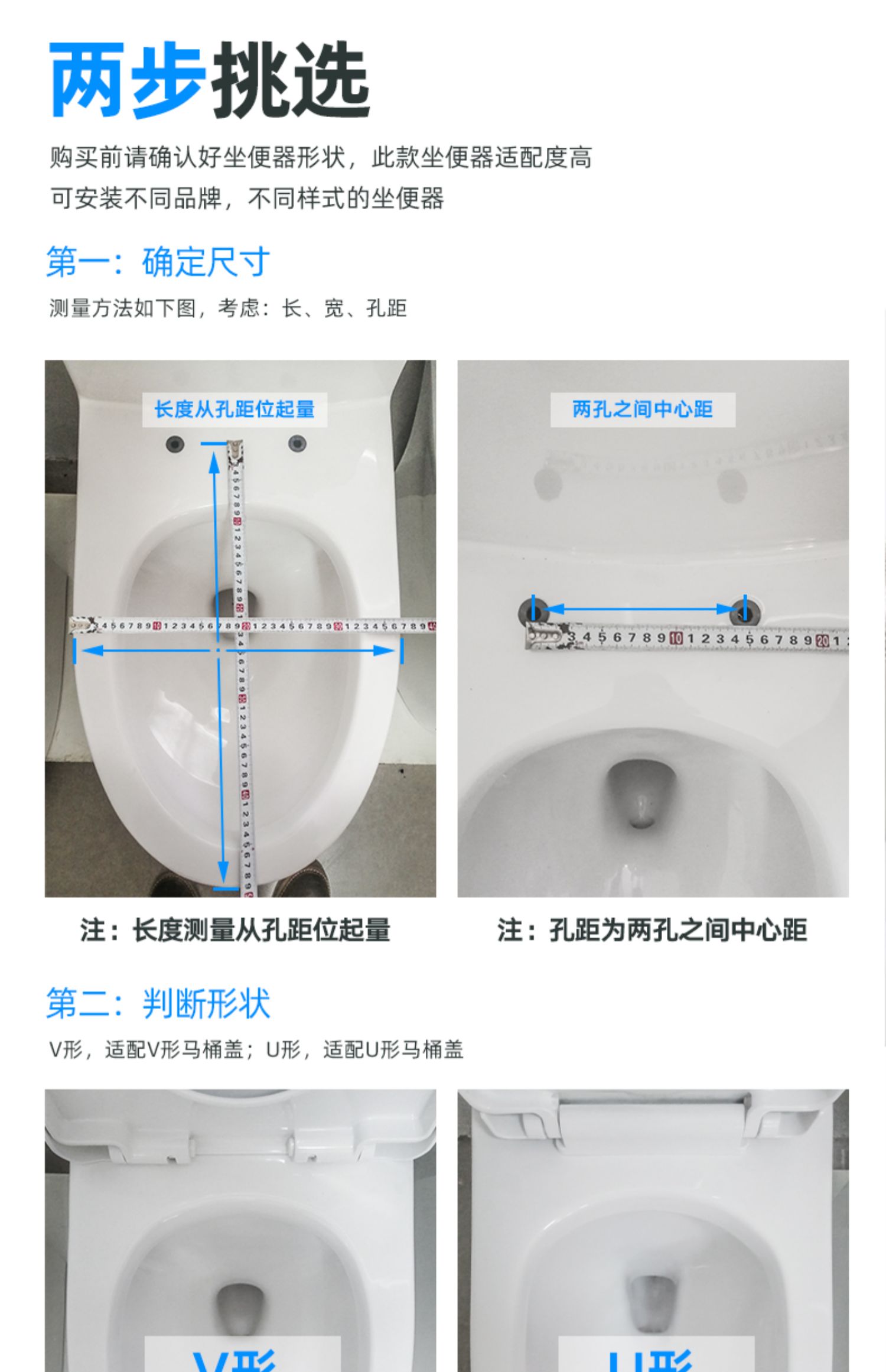 两步挑选

购买前请确认好坐便器形状，此款坐便器适配度高
可安装不同品牌，不同样式的坐便器

第一：确定尺寸

测量方法如下图，考虑：长、宽、孔距

长度从孔距位起量

两孔之间中心距

注：长度测量从孔距位起量

注：孔距为两孔之间中心距

第二：判断形状

V形，适配V形马桶盖；U形，适配U形马桶盖

V形

U形